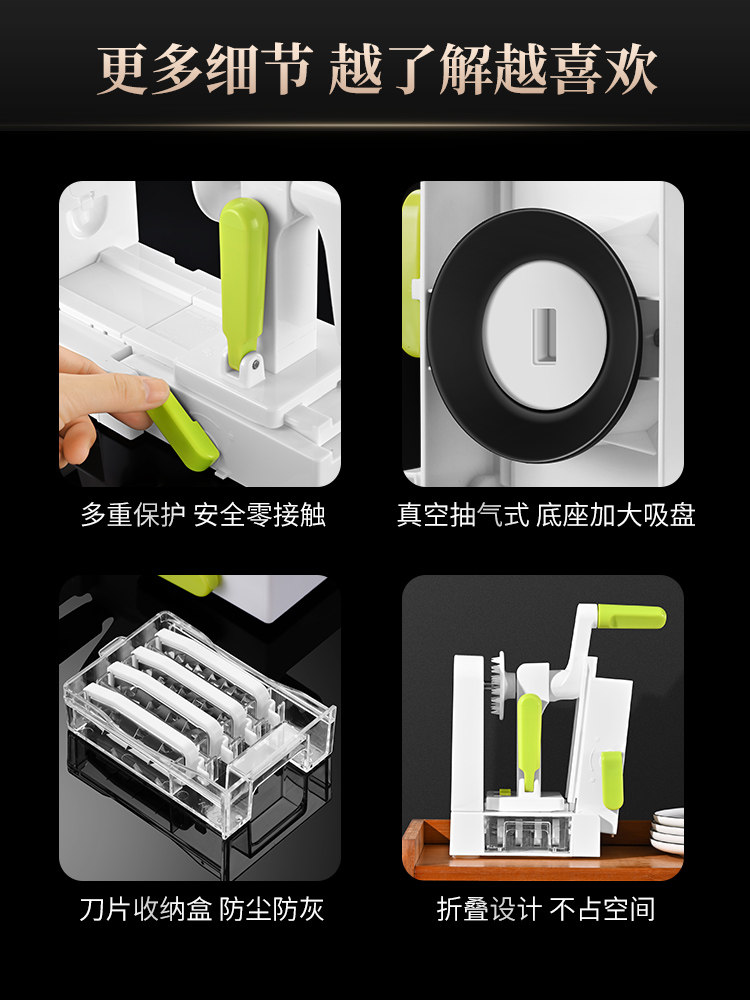 更多细节 越了解越喜欢

多重保护 安全零接触

真空抽气式 底座加大吸盘

刀片收纳盒 防尘防灰

折叠设计 不占空间