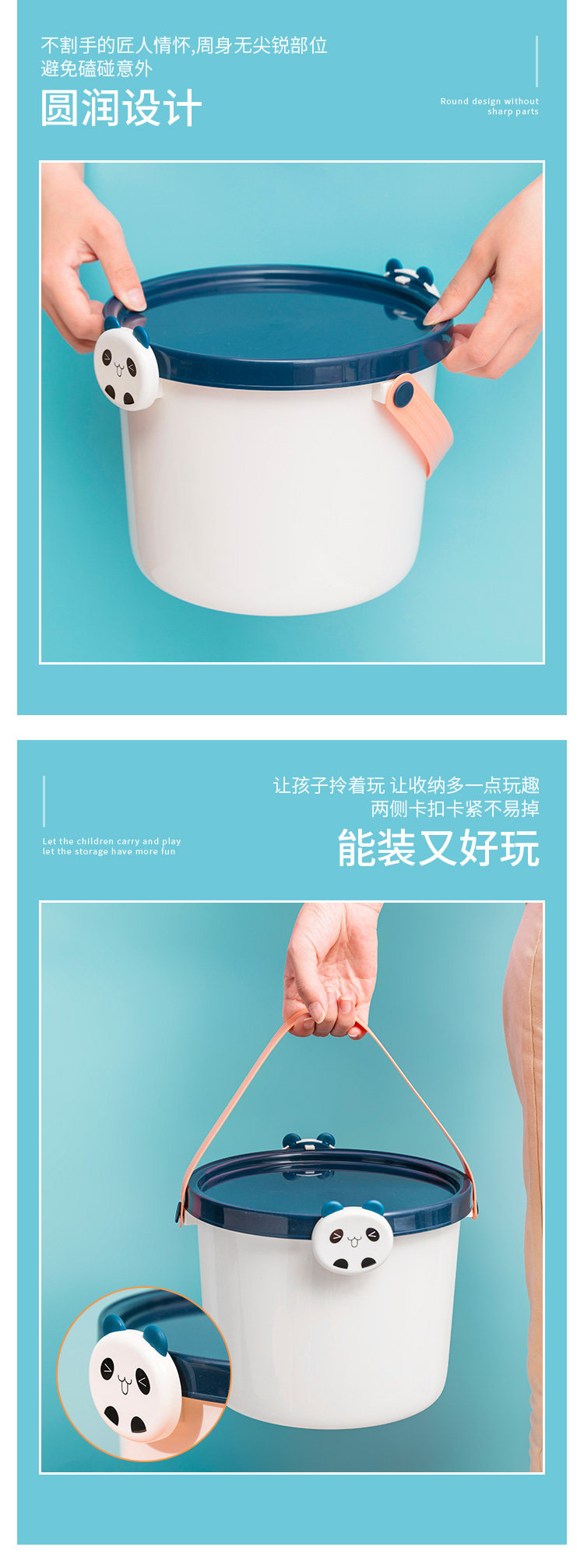 不割手的匠人情怀,周身无尖锐部位
避免磕碰意外

圆润设计

Round design without sharp parts

让孩子拎着玩 让收纳多一点玩趣
两侧卡扣卡紧不易掉

能装又好玩

Let the children carry and play
let the storage have more fun