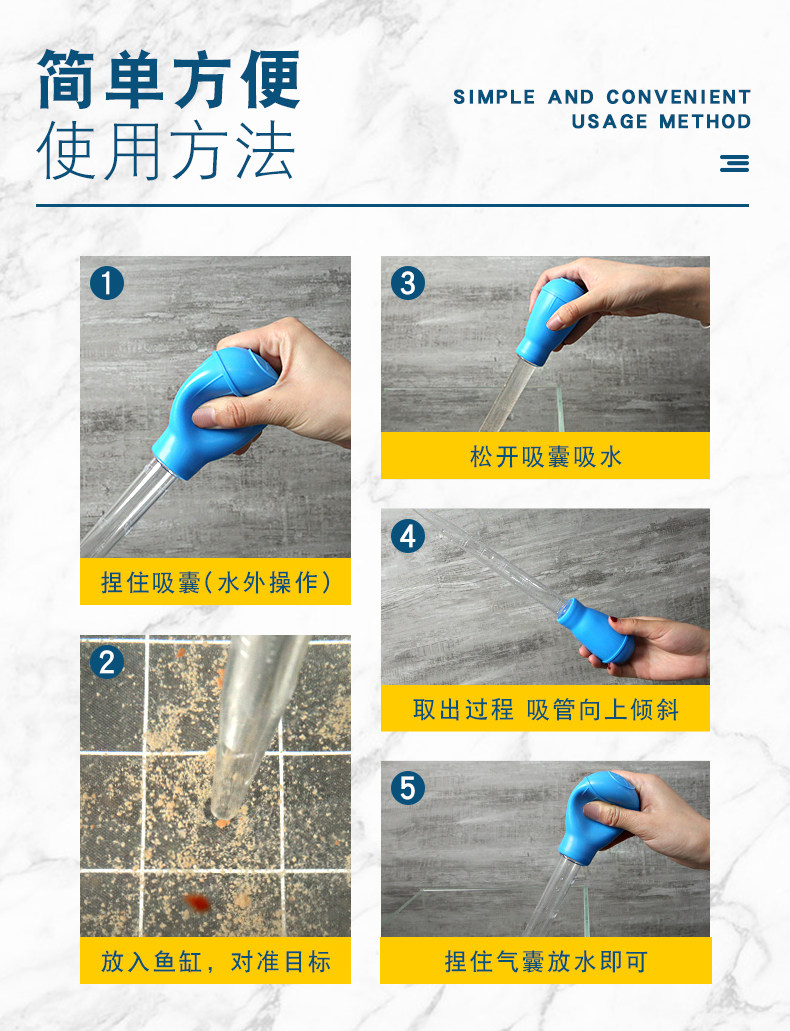 简单方便
使用方法

SIMPLE AND CONVENIENT
USAGE METHOD

1
捏住吸囊(水外操作)

2
放入鱼缸，对准目标

3
松开吸囊吸水

4
取出过程 吸管向上倾斜

5
捏住气囊放水即可