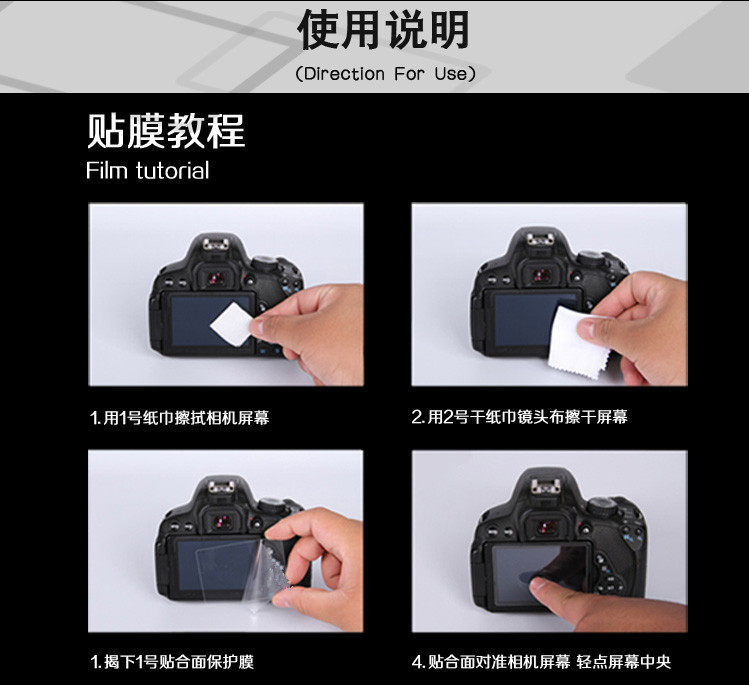 使用说明
(Direction For Use)

贴膜教程
Film tutorial

1.用1号纸巾擦拭相机屏幕

2.用2号干纸巾镜头布擦干屏幕

1.揭下1号贴合面保护膜

4.贴合面对准相机屏幕 轻点屏幕中央