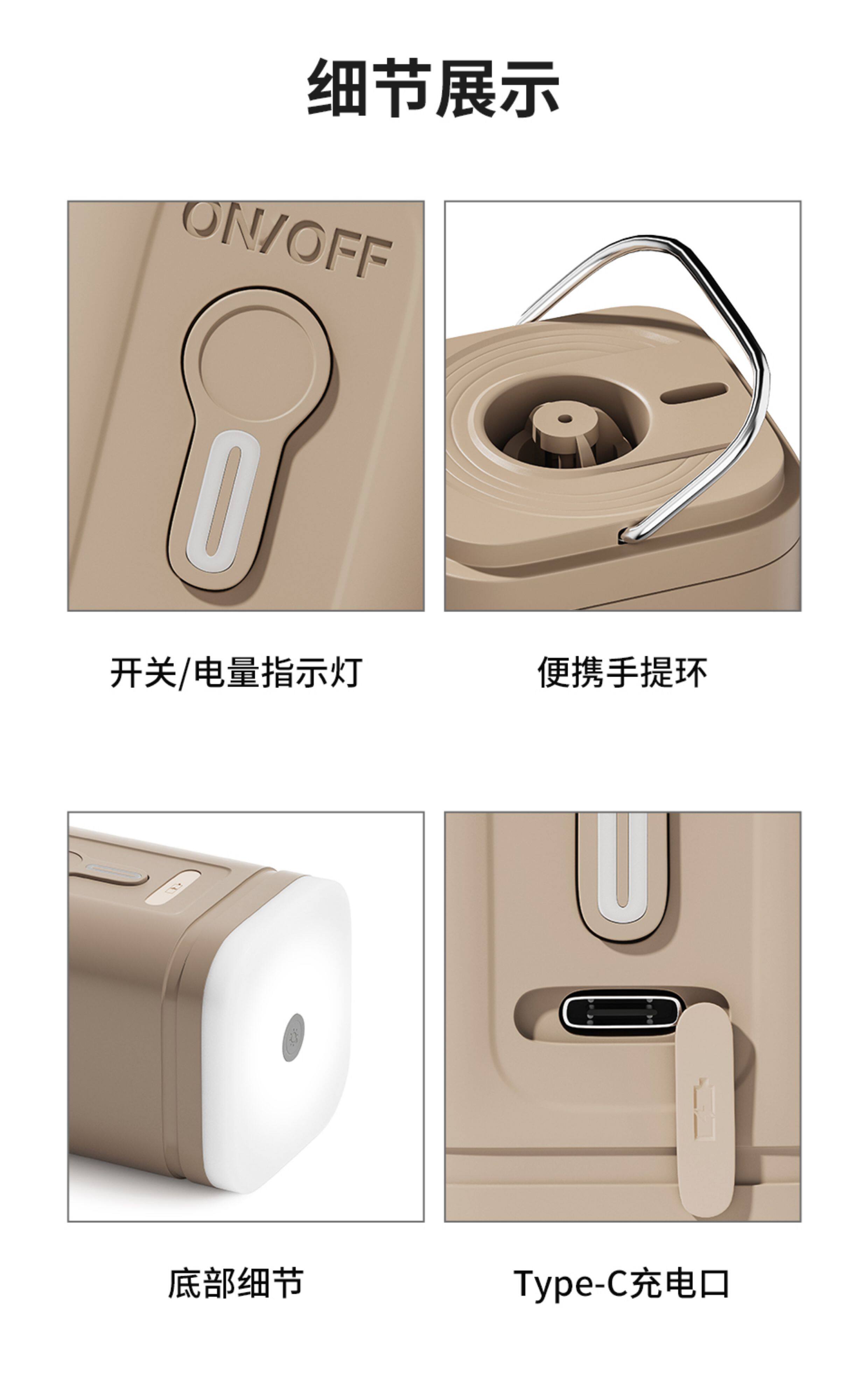 细节展示

ON/OFF

开关/电量指示灯

便携手提环

底部细节

Type-C充电口