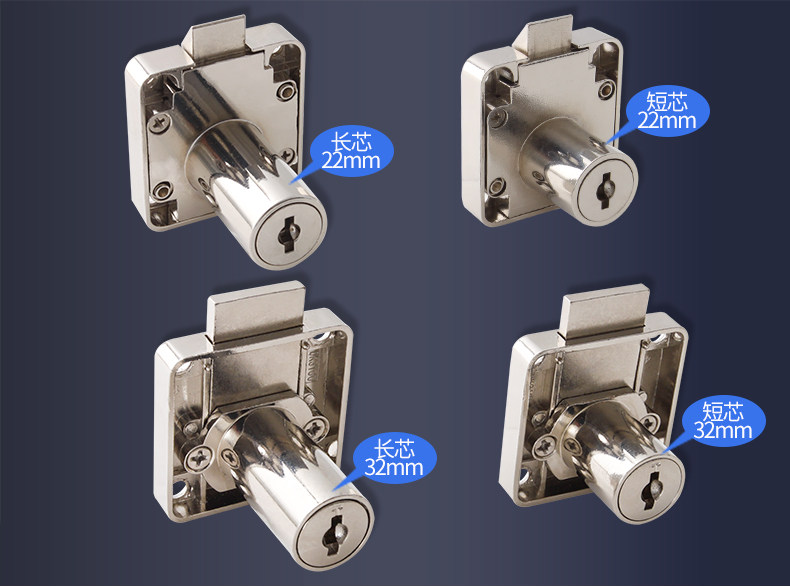 长芯
22mm

短芯
22mm

长芯
32mm

短芯
32mm