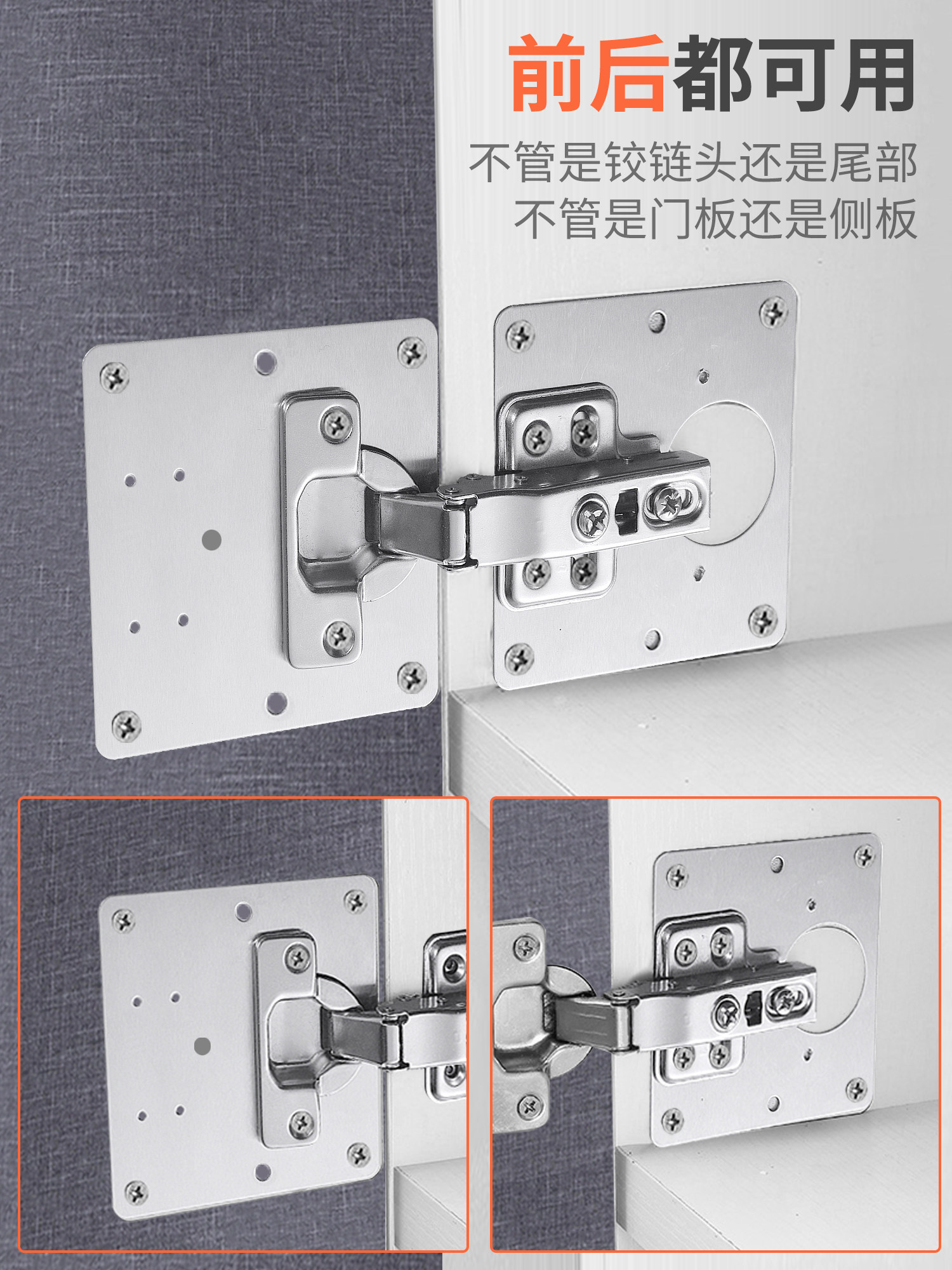 前后都可用

不管是铰链头还是尾部
不管是门板还是侧板