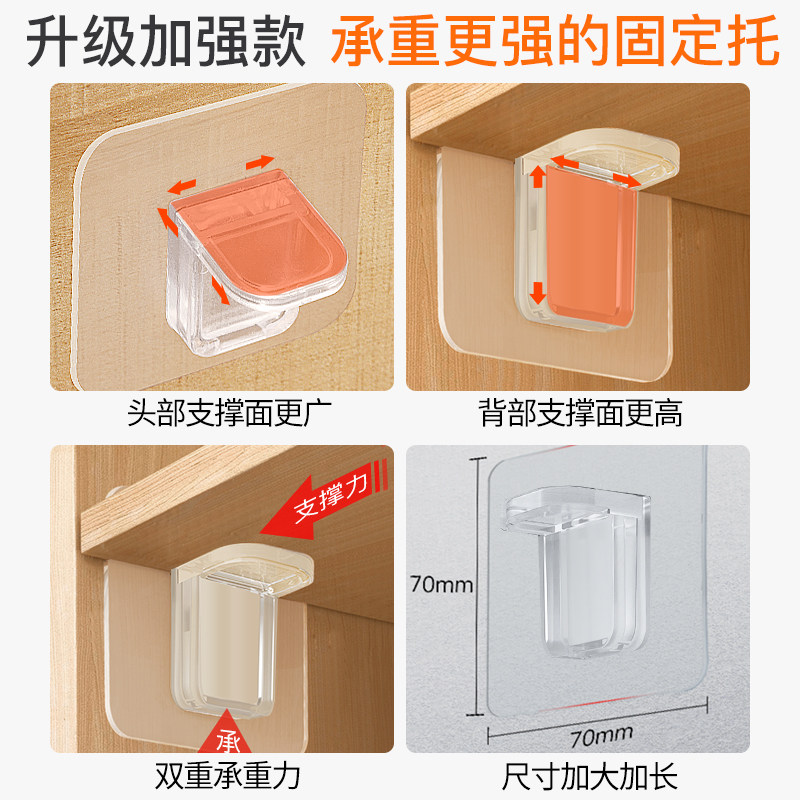 升级加强款 承重更强的固定托

头部支撑面更广

背部支撑面更高

支撑力

承

双重承重力

70mm

70mm

尺寸加大加长