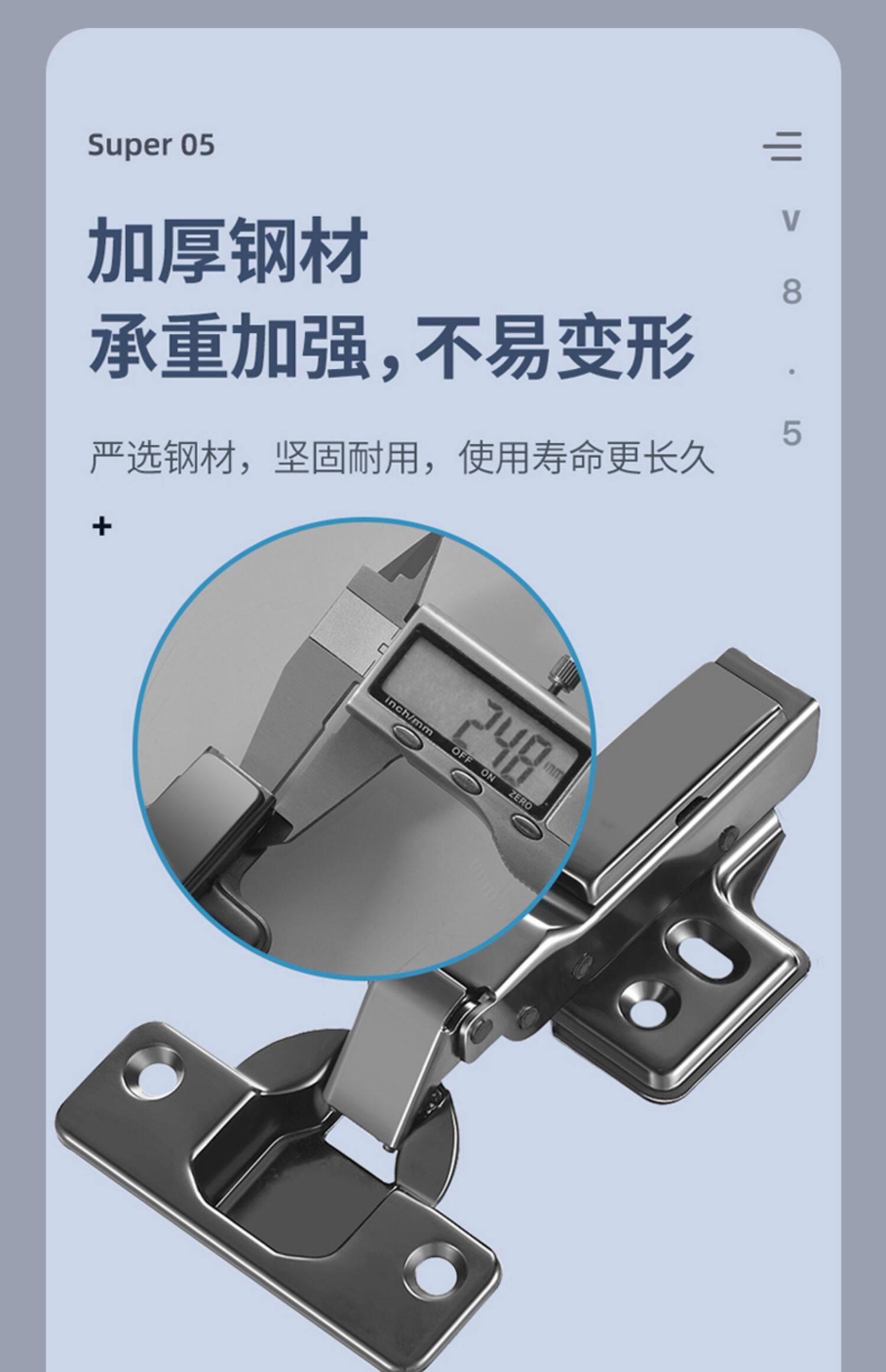 Super 05

V
8
.
5

加厚钢材
承重加强，不易变形

严选钢材，坚固耐用，使用寿命更长久

+

inch/mm
OFF
ON
ZERO
2.48
mm