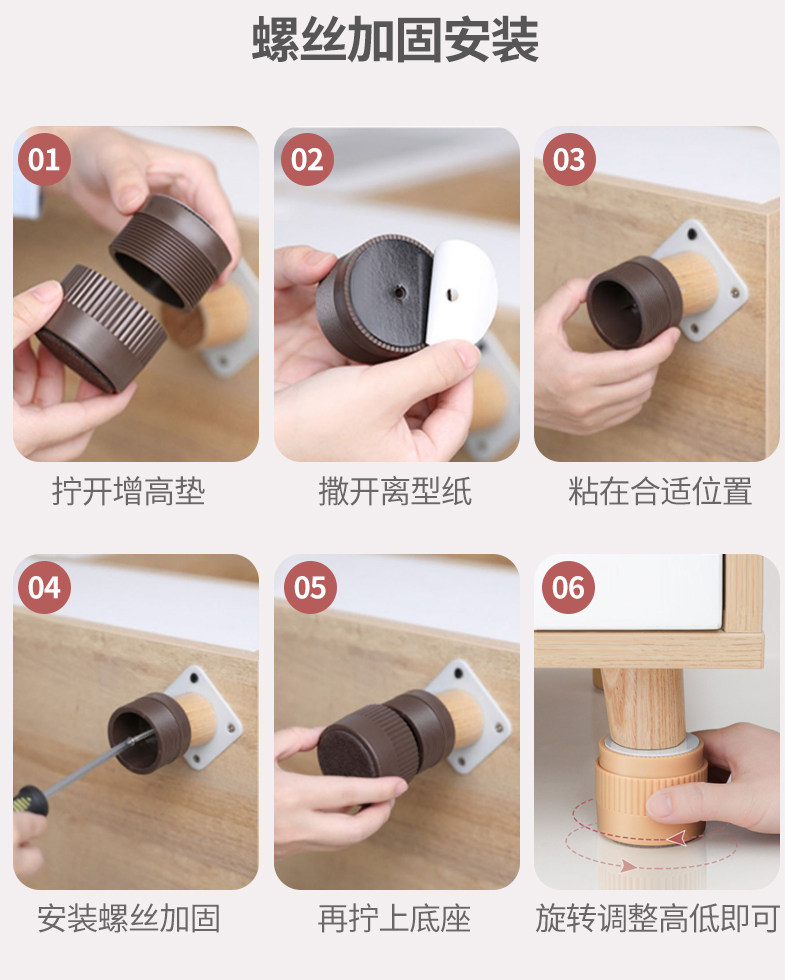 螺丝加固安装

01
拧开增高垫

02
撕开离型纸

03
粘在合适位置

04
安装螺丝加固

05
再拧上底座

06
旋转调整高低即可