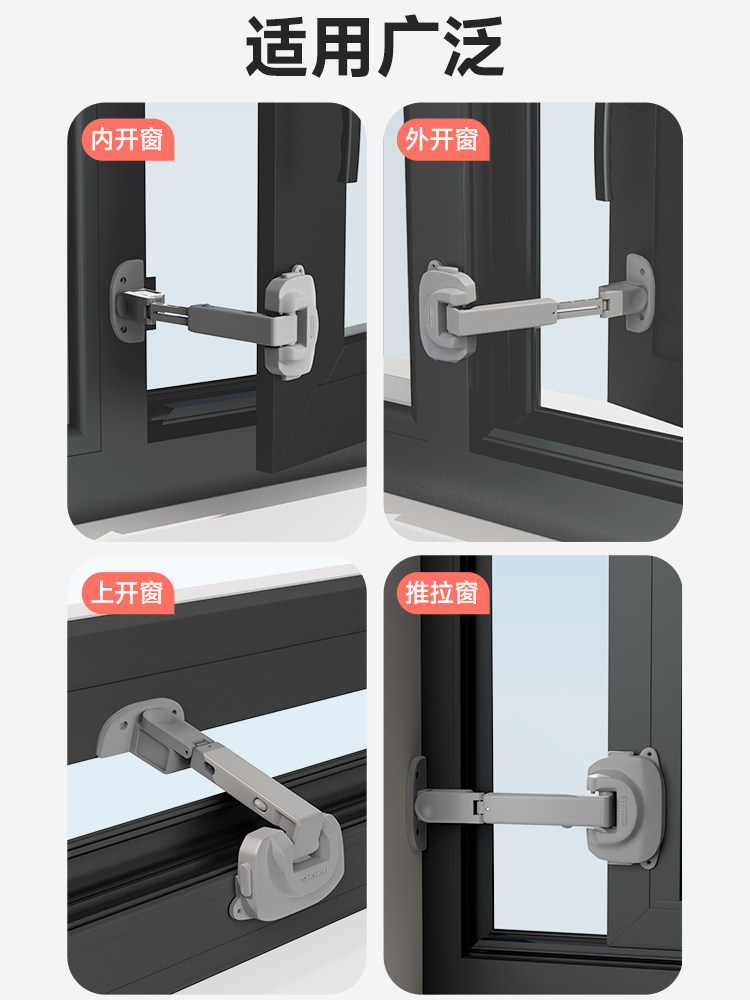 适用广泛

内开窗

外开窗

上开窗

推拉窗