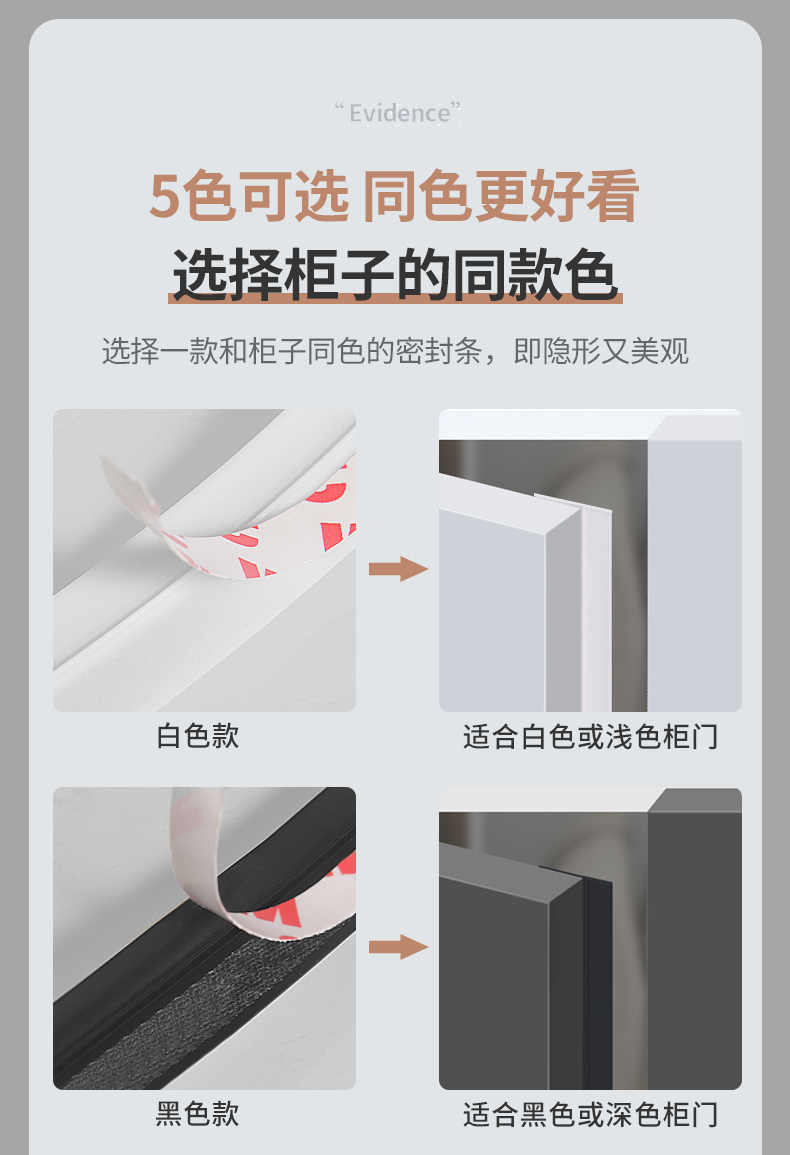 “Evidence”

5色可选 同色更好看

选择柜子的同款色

选择一款和柜子同色的密封条，即隐形又美观

白色款

适合白色或浅色柜门

黑色款

适合黑色或深色柜门