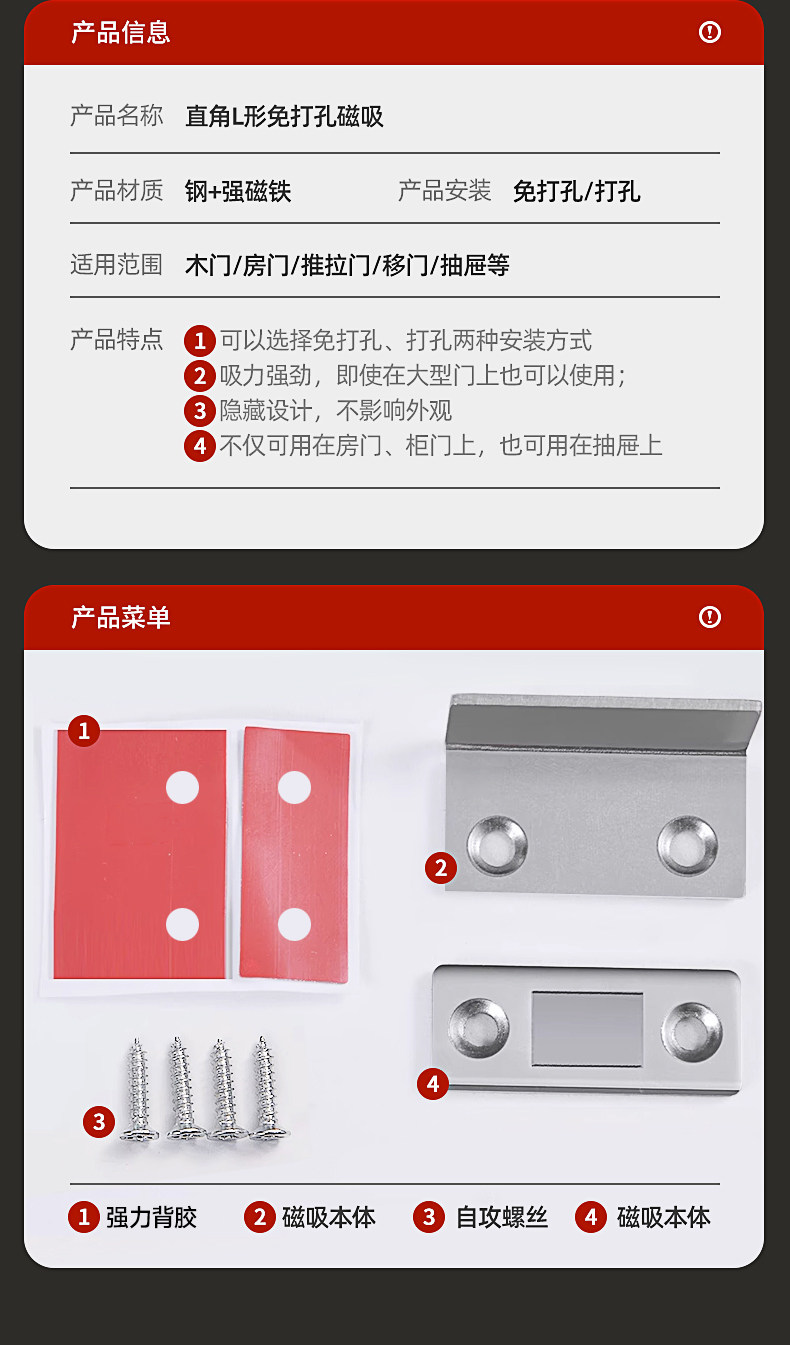 产品信息

产品名称 直角L形免打孔磁吸

产品材质 钢+强磁铁 产品安装 免打孔/打孔

适用范围 木门/房门/推拉门/移门/抽屉等

产品特点 1 可以选择免打孔、打孔两种安装方式
2 吸力强劲，即使在大型门上也可以使用；
3 隐藏设计，不影响外观
4 不仅可用在房门、柜门上，也可用在抽屉上

产品菜单

1

2

3

4

1 强力背胶 2 磁吸本体 3 自攻螺丝 4 磁吸本体