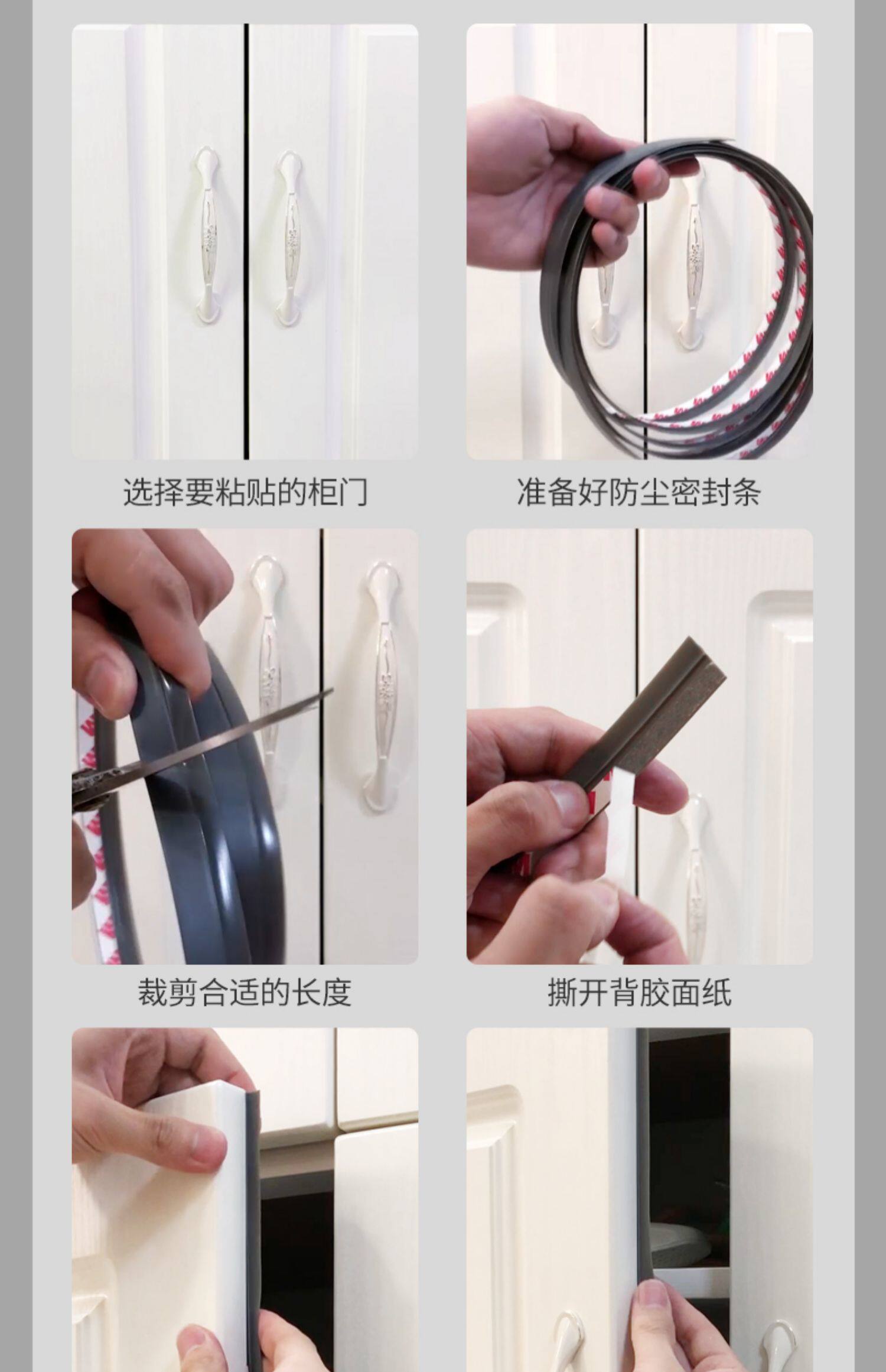 选择要粘贴的柜门

准备好防尘密封条

裁剪合适的长度

撕开背胶面纸