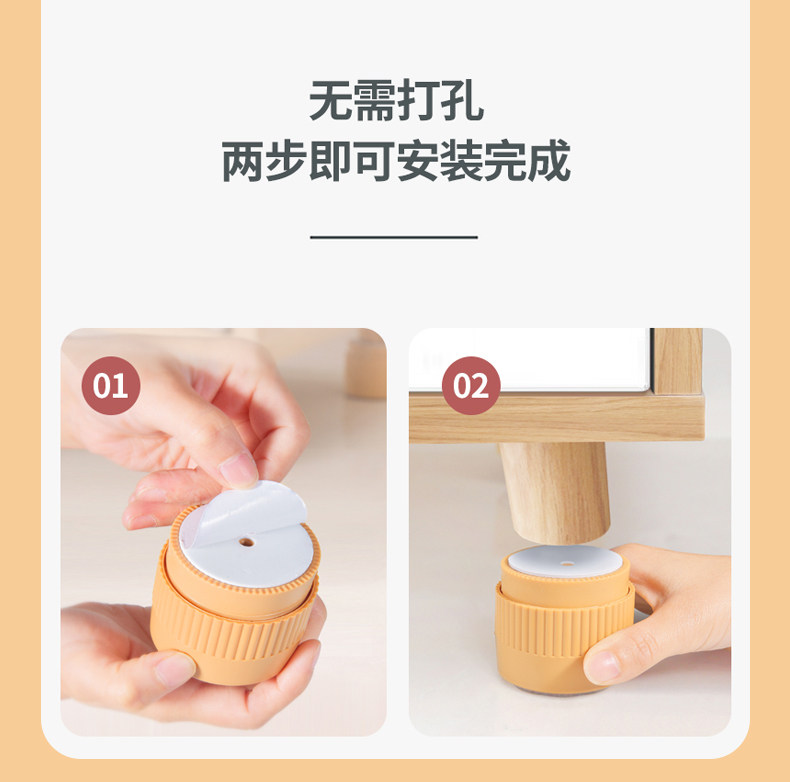 无需打孔
两步即可安装完成

01

02