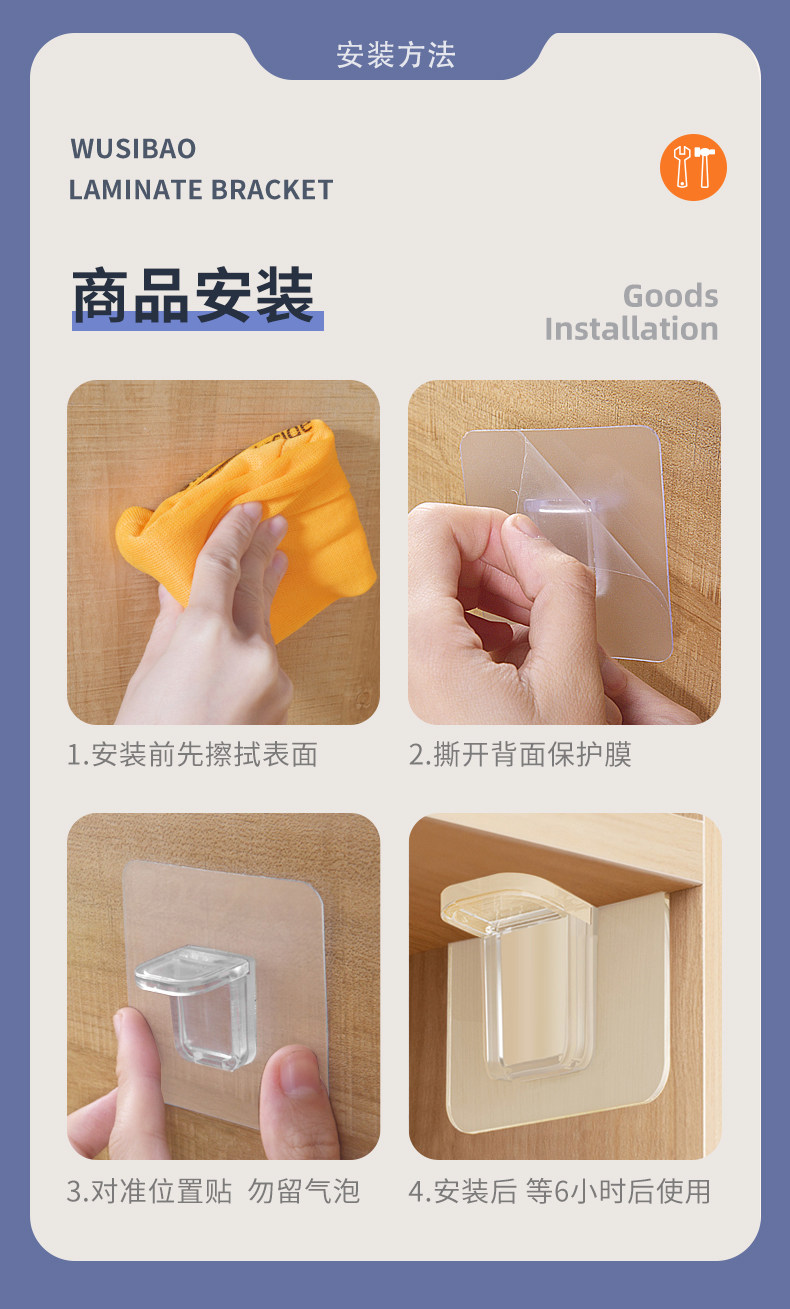 安装方法

WUSIBAO
LAMINATE BRACKET

商品安装

Goods
Installation

1.安装前先擦拭表面

2.撕开背面保护膜

3.对准位置贴 勿留气泡

4.安装后 等6小时后使用