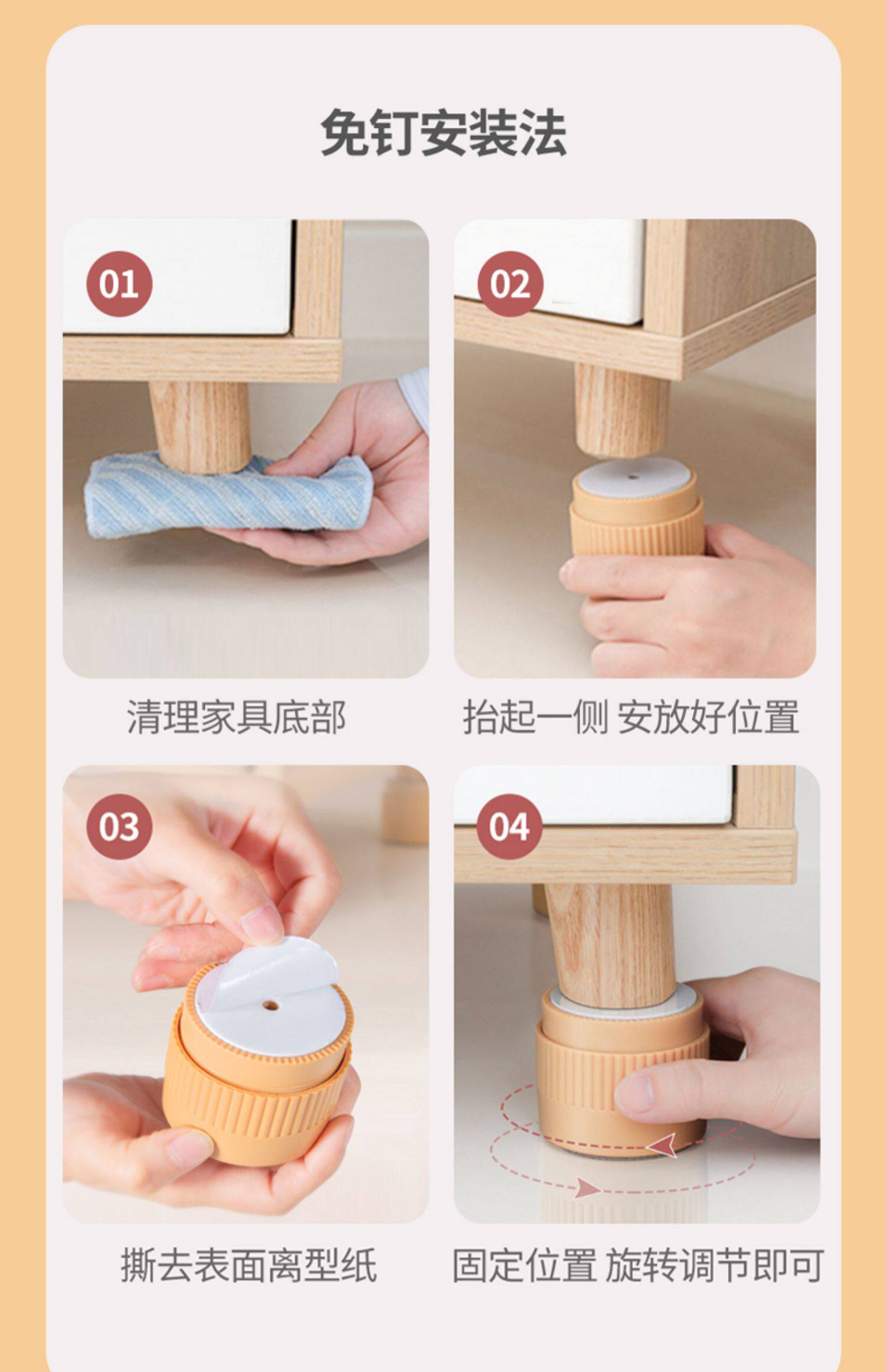 免钉安装法

01

清理家具底部

02

抬起一侧 安放好位置

03

撕去表面离型纸

04

固定位置 旋转调节即可