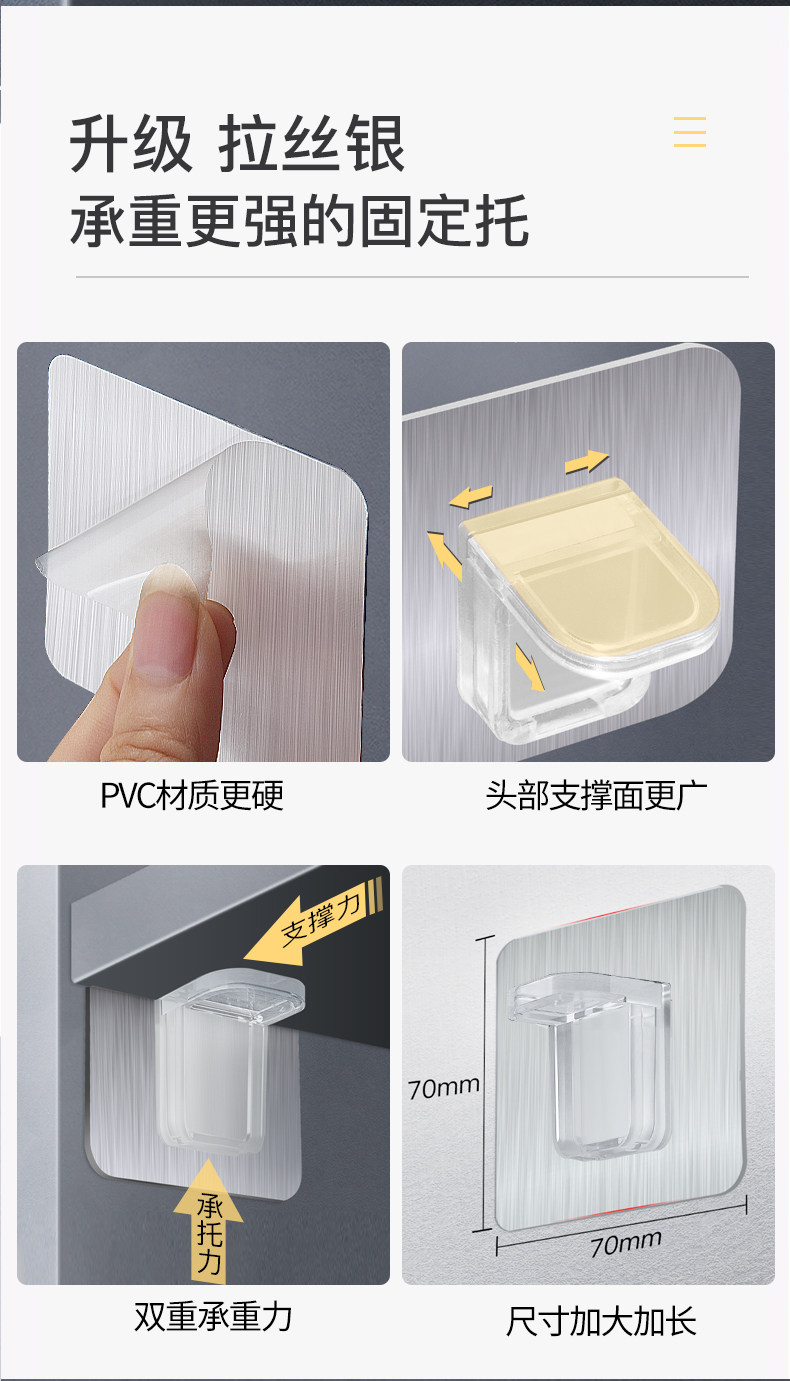 升级 拉丝银
承重更强的固定托

PVC材质更硬

头部支撑面更广

支撑力

承托力

双重承重力

70mm

70mm

尺寸加大加长