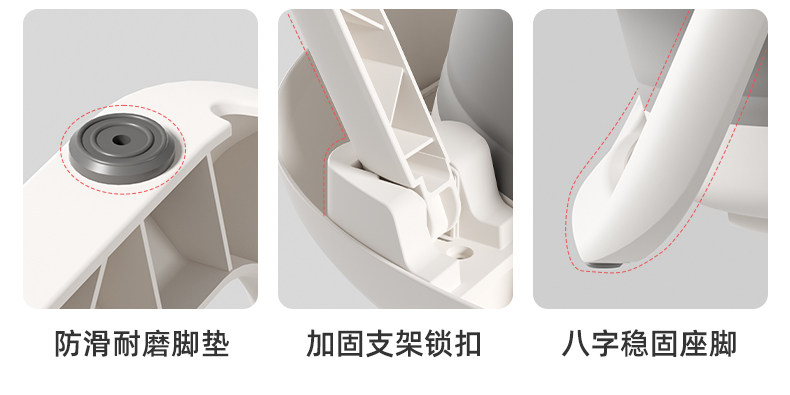 防滑耐磨脚垫

加固支架锁扣

八字稳固座脚