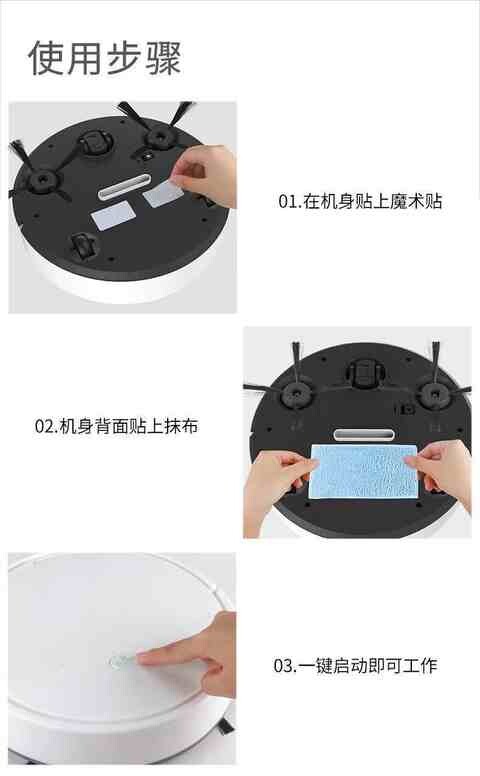 使用步骤

01.在机身贴上魔术贴

02.机身背面贴上抹布

03.一键启动即可工作