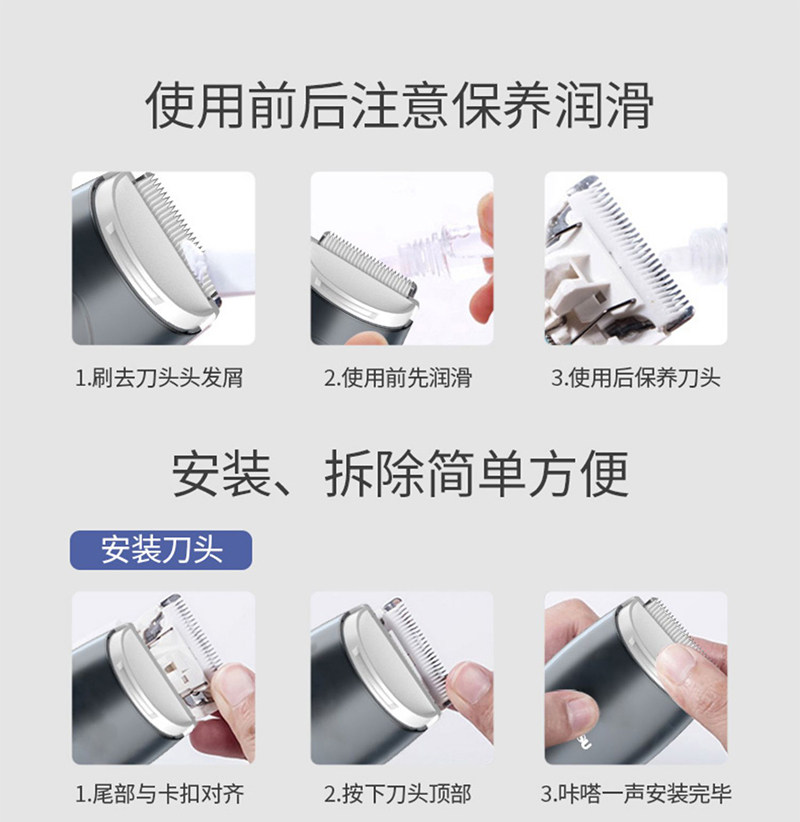 使用前后注意保养润滑

1.刷去刀头头发屑

2.使用前先润滑

3.使用后保养刀头

安装、拆除简单方便

安装刀头

1.尾部与卡扣对齐

2.按下刀头顶部

3.咔嗒一声安装完毕