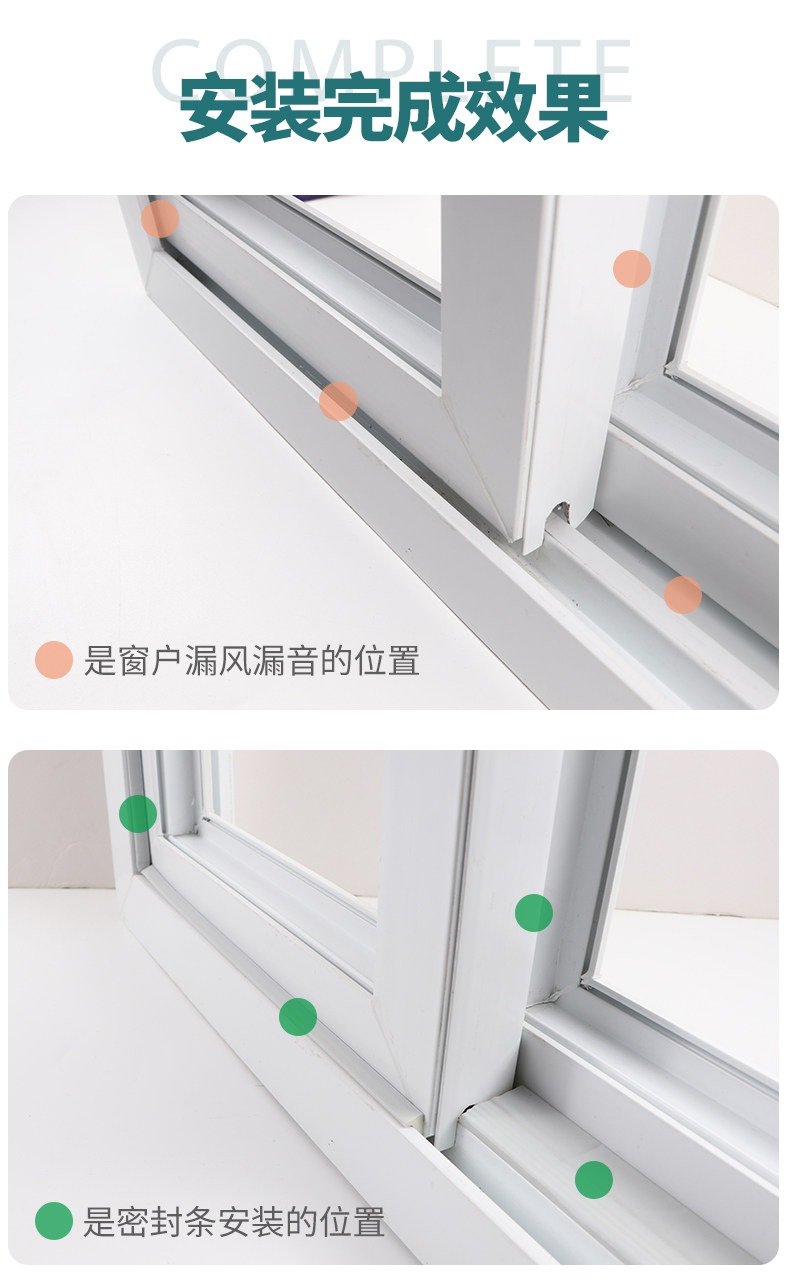 COMPLETE
安装完成效果

是窗户漏风漏音的位置

是密封条安装的位置