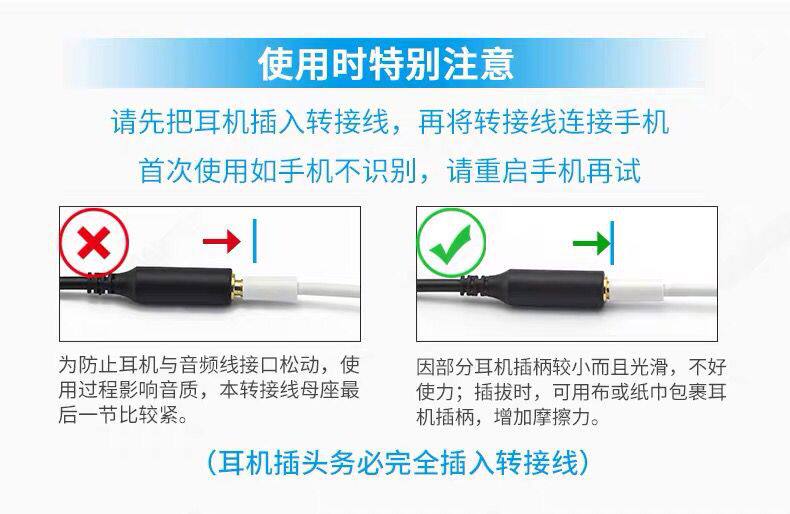 使用时特别注意

请先把耳机插入转接线，再将转接线连接手机

首次使用如手机不识别，请重启手机再试

为防止耳机与音频线接口松动，使用过程影响音质，本转接线母座最后一节比较紧。

因部分耳机插柄较小而且光滑，不好使力；插拔时，可用布或纸巾包裹耳机插柄，增加摩擦力。

(耳机插头务必完全插入转接线)