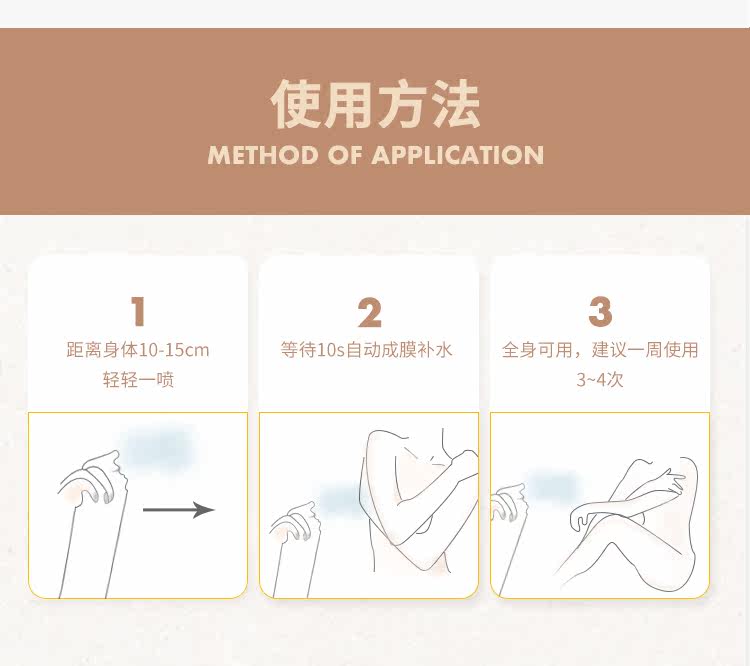 使用方法
METHOD OF APPLICATION

1
距离身体10-15cm
轻轻一喷

2
等待10s自动成膜补水

3
全身可用，建议一周使用
3~4次