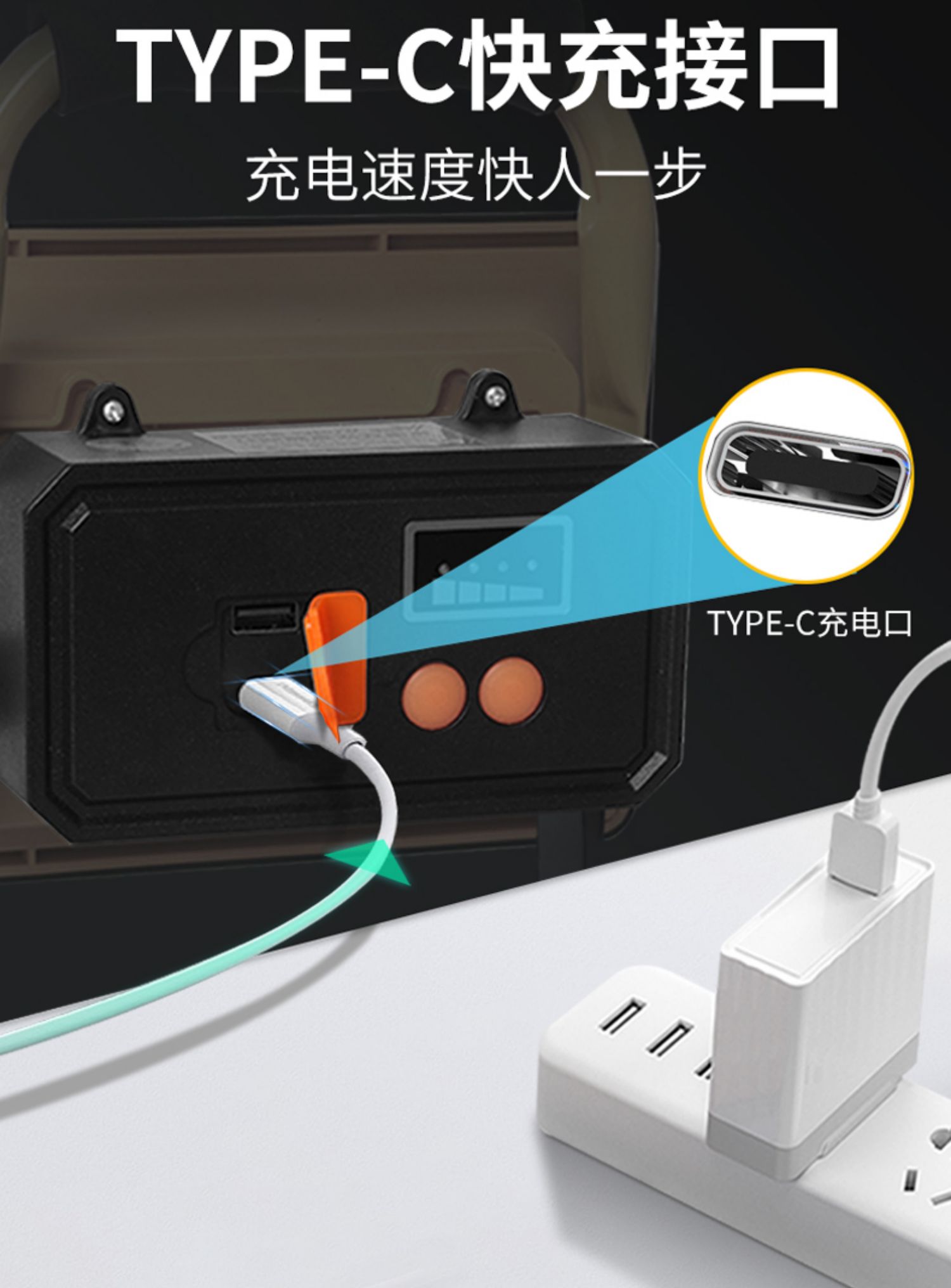 TYPE-C快充接口

充电速度快人一步

TYPE-C充电口