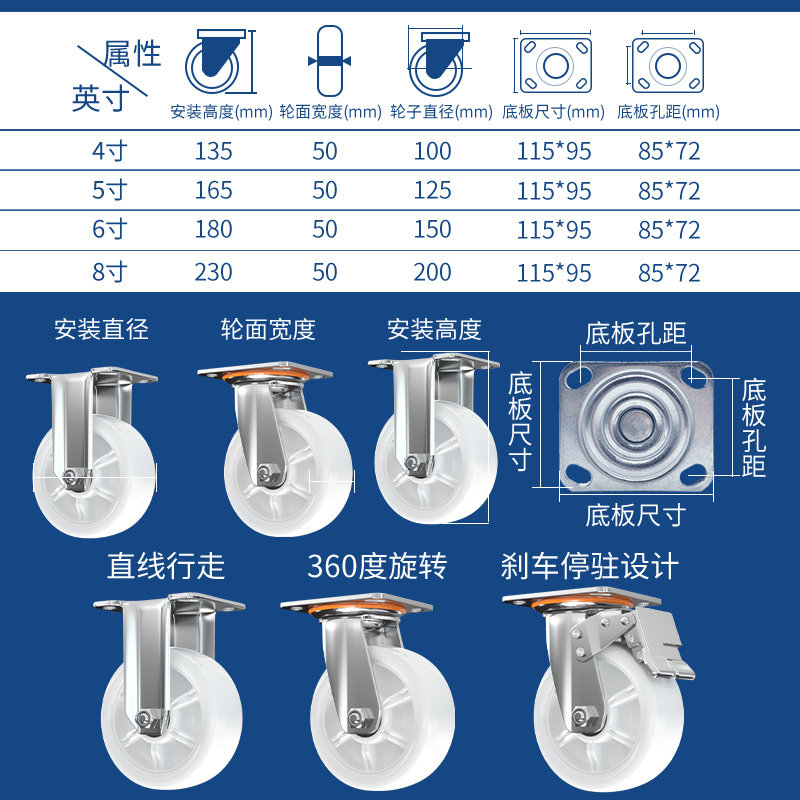 | 属性 英寸 | 安装高度(mm) | 轮面宽度(mm) | 轮子直径(mm) | 底板尺寸(mm) | 底板孔距(mm) |
|---|---|---|---|---|---|
| 4寸 | 135 | 50 | 100 | 115*95 | 85*72 |
| 5寸 | 165 | 50 | 125 | 115*95 | 85*72 |
| 6寸 | 180 | 50 | 150 | 115*95 | 85*72 |
| 8寸 | 230 | 50 | 200 | 115*95 | 85*72 |

安装直径

轮面宽度

安装高度

底板孔距

底板尺寸

底板孔距

底板尺寸

直线行走

360度旋转

刹车停驻设计