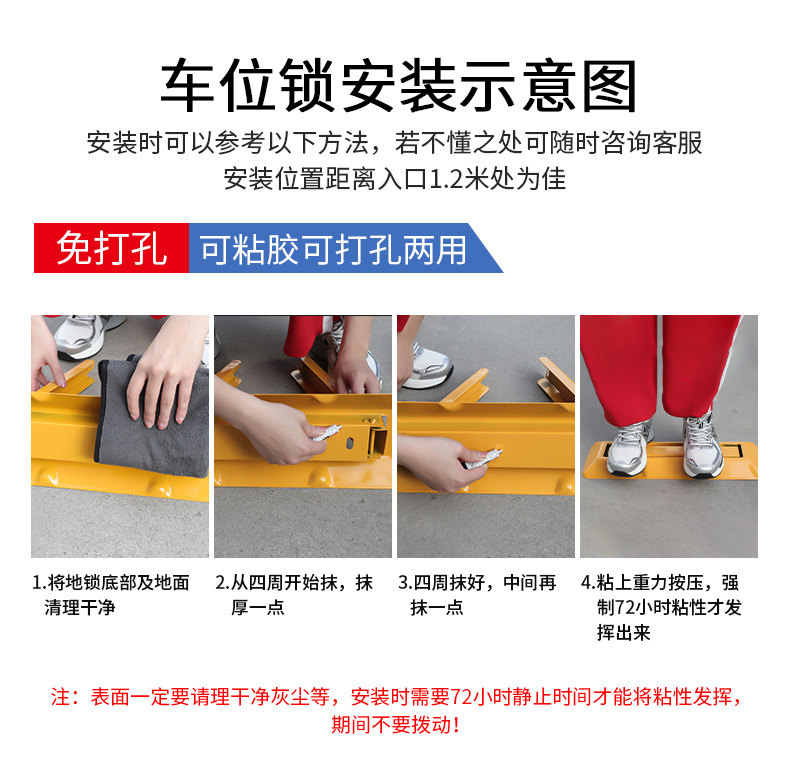 车位锁安装示意图

安装时可以参考以下方法，若不懂之处可随时咨询客服
安装位置距离入口1.2米处为佳

免打孔 可粘胶可打孔两用

1.将地锁底部及地面清理干净

2.从四周开始抹，抹厚一点

3.四周抹好，中间再抹一点

4.粘上重力按压，强制72小时粘性才发挥出来

注：表面一定要请理干净灰尘等，安装时需要72小时静止时间才能将粘性发挥，期间不要拨动！