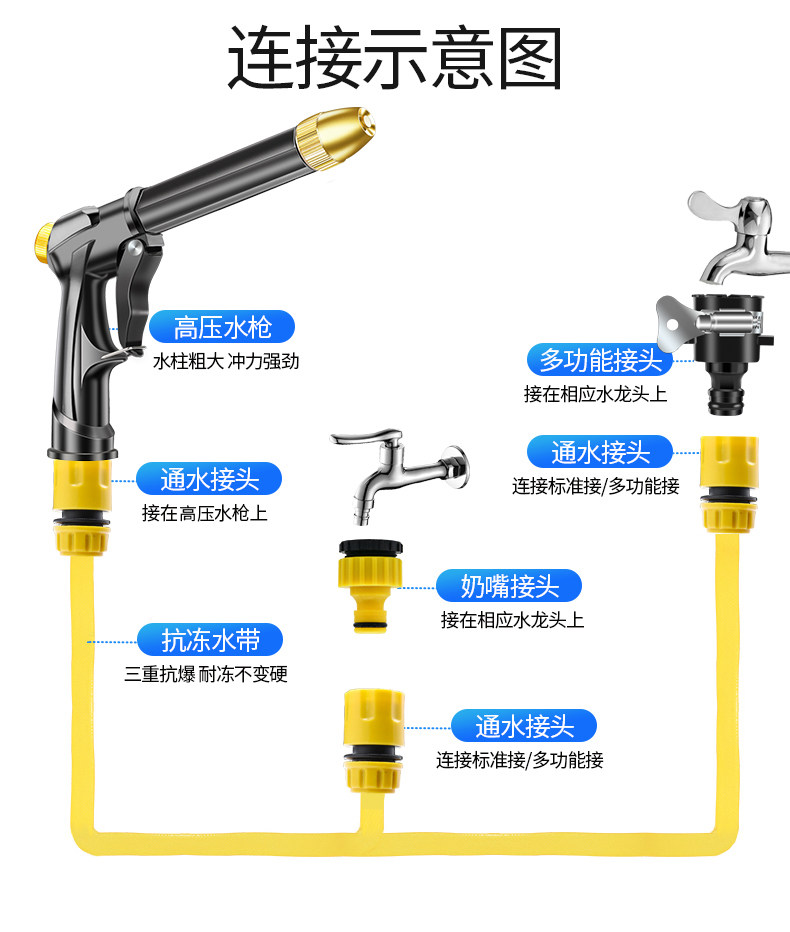 连接示意图

高压水枪
水柱粗大 冲力强劲

多功能接头
接在相应水龙头上

通水接头
连接标准接/多功能接

通水接头
接在高压水枪上

奶嘴接头
接在相应水龙头上

抗冻水带
三重抗爆 耐冻不变硬

通水接头
连接标准接/多功能接