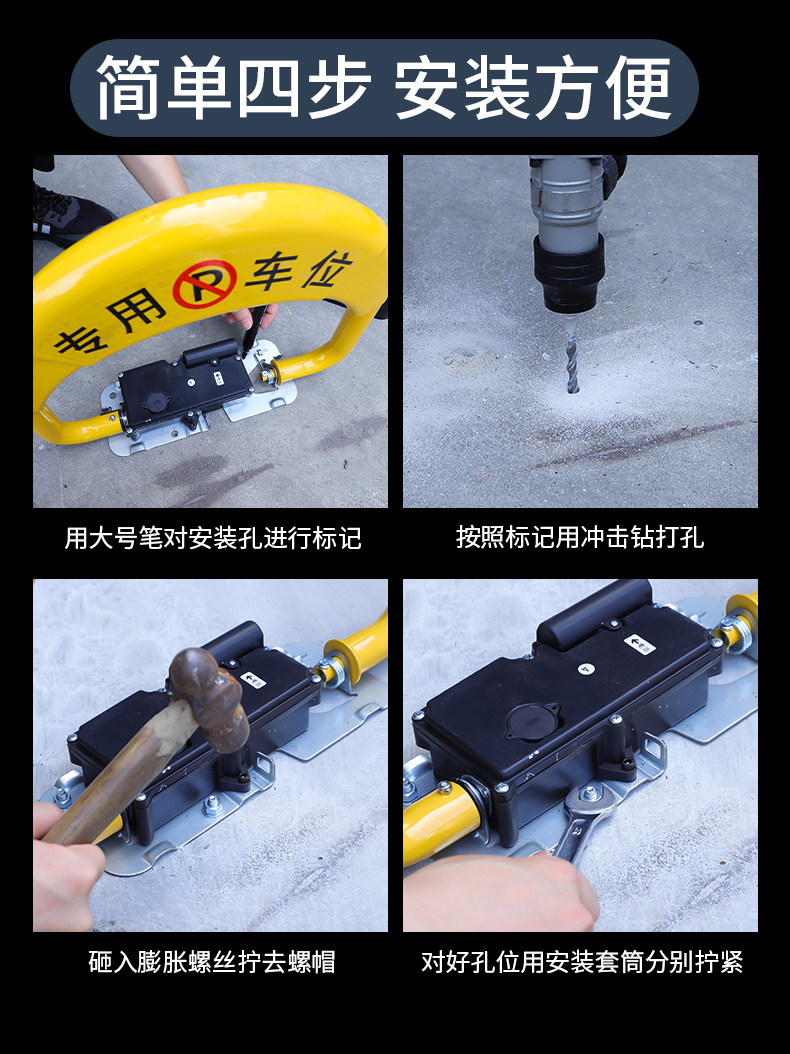 简单四步 安装方便

专用 P 车位

用大号笔对安装孔进行标记

按照标记用冲击钻打孔

砸入膨胀螺丝拧去螺帽

对好孔位用安装套筒分别拧紧