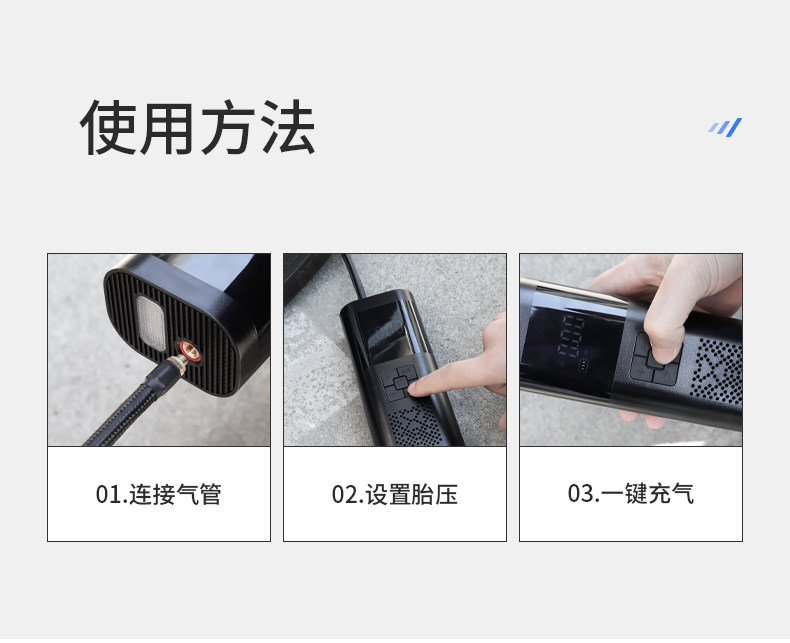 使用方法

01.连接气管

02.设置胎压

03.一键充气