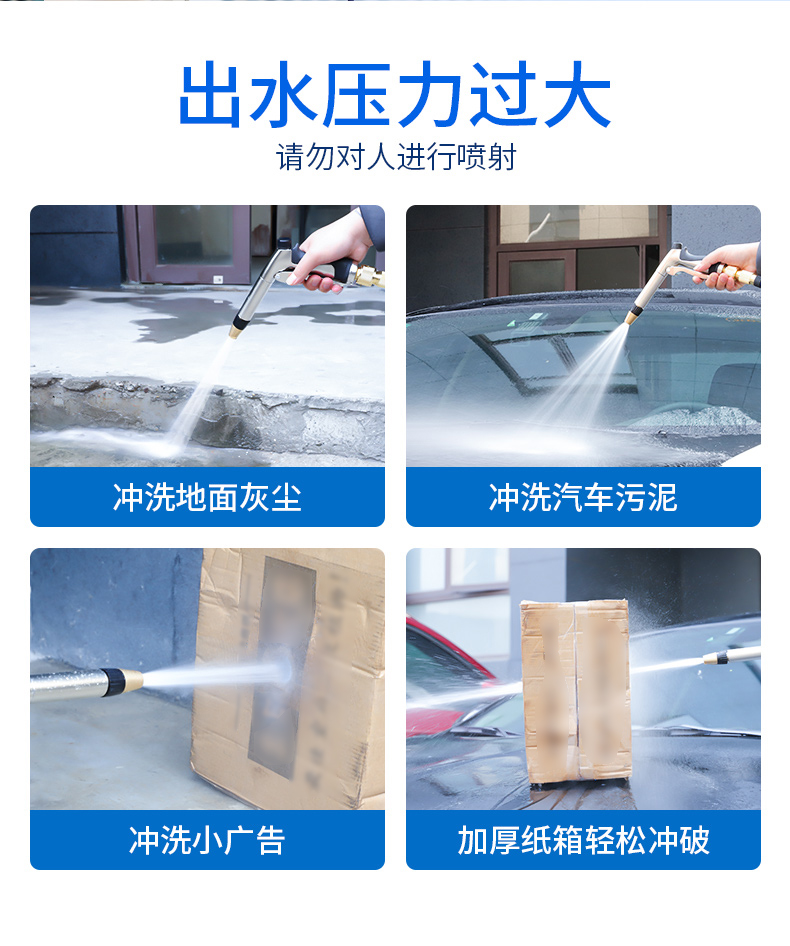 出水压力过大

请勿对人进行喷射

冲洗地面灰尘

冲洗汽车污泥

冲洗小广告

加厚纸箱轻松冲破