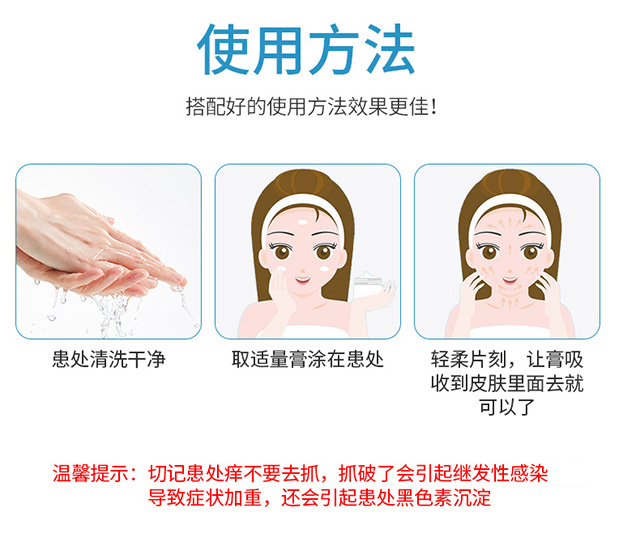 使用方法

搭配好的使用方法效果更佳!

患处清洗干净

取适量膏涂在患处

轻柔片刻，让膏吸收到皮肤里面去就可以了

温馨提示：切记患处痒不要去抓，抓破了会引起继发性感染导致症状加重，还会引起患处黑色素沉淀