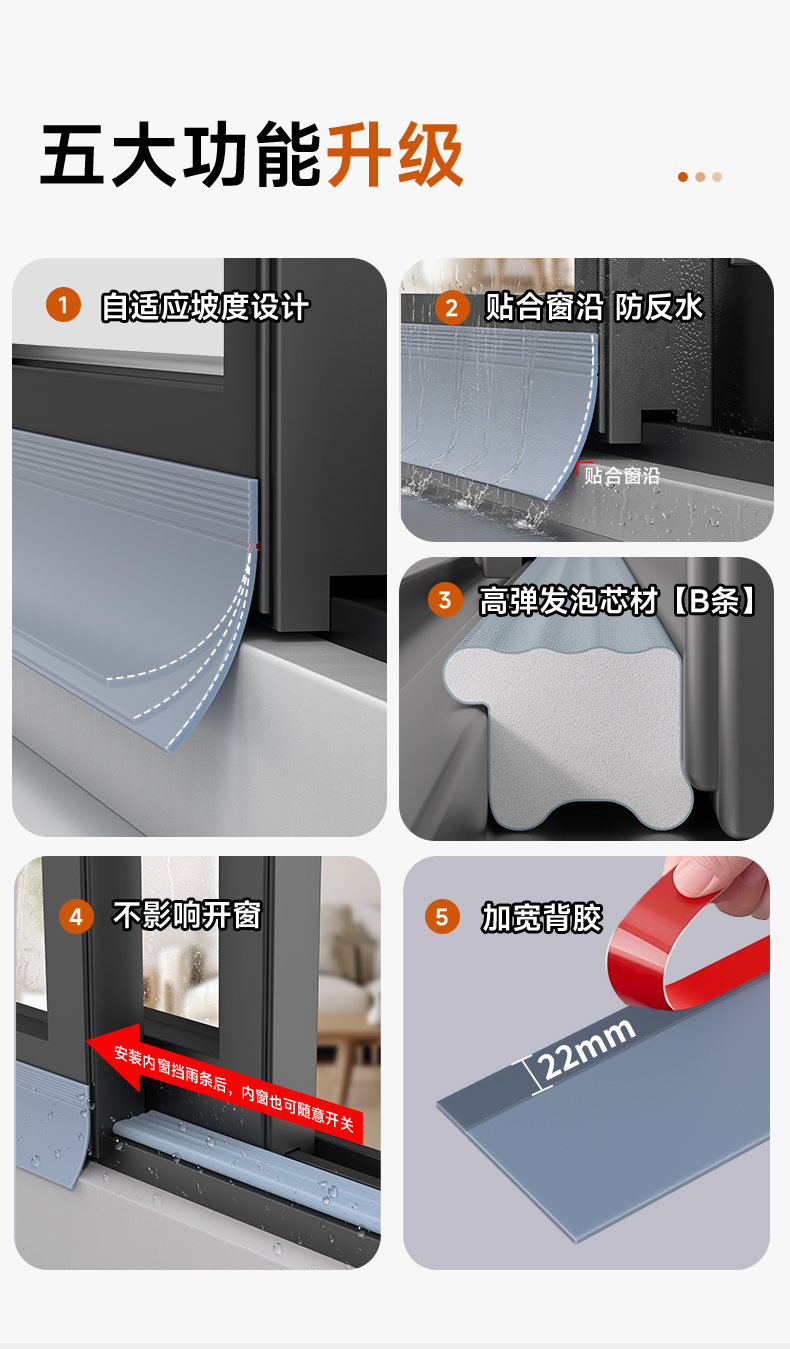 五大功能升级

1 自适应坡度设计

2 贴合窗沿 防反水

贴合窗沿

3 高弹发泡芯材【B条】

4 不影响开窗

安装内窗挡雨条后，内窗也可随意开关

5 加宽背胶

22mm