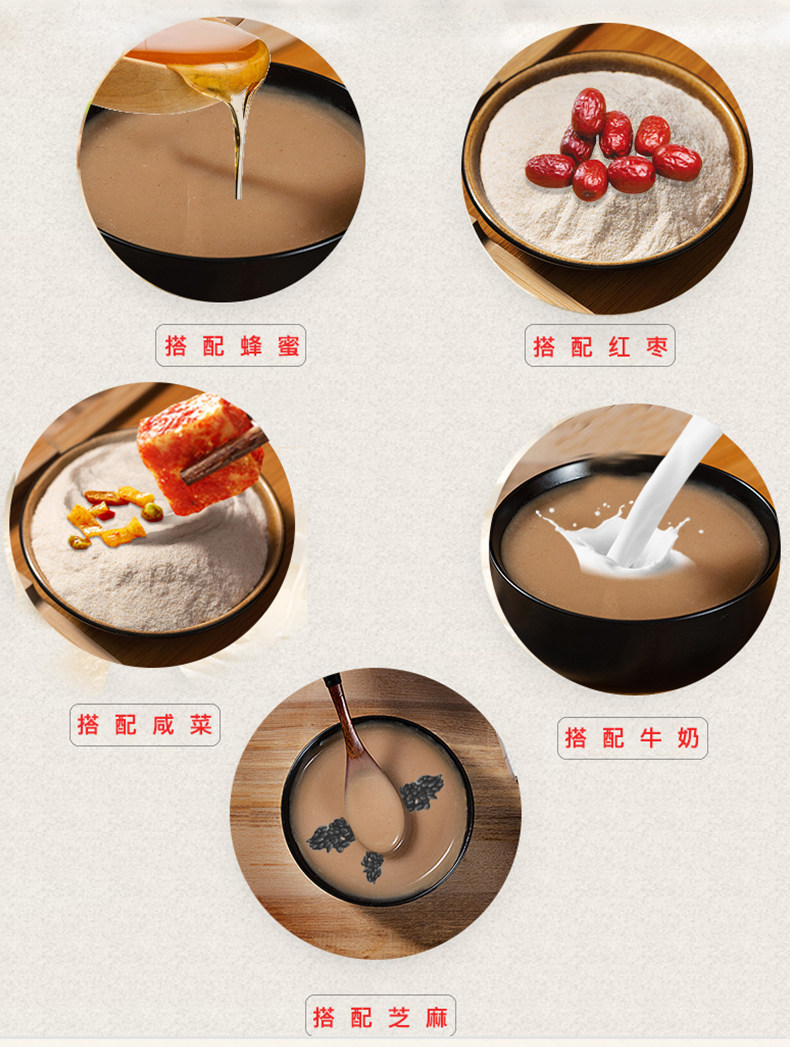 搭配蜂蜜

搭配红枣

搭配咸菜

搭配牛奶

搭配芝麻