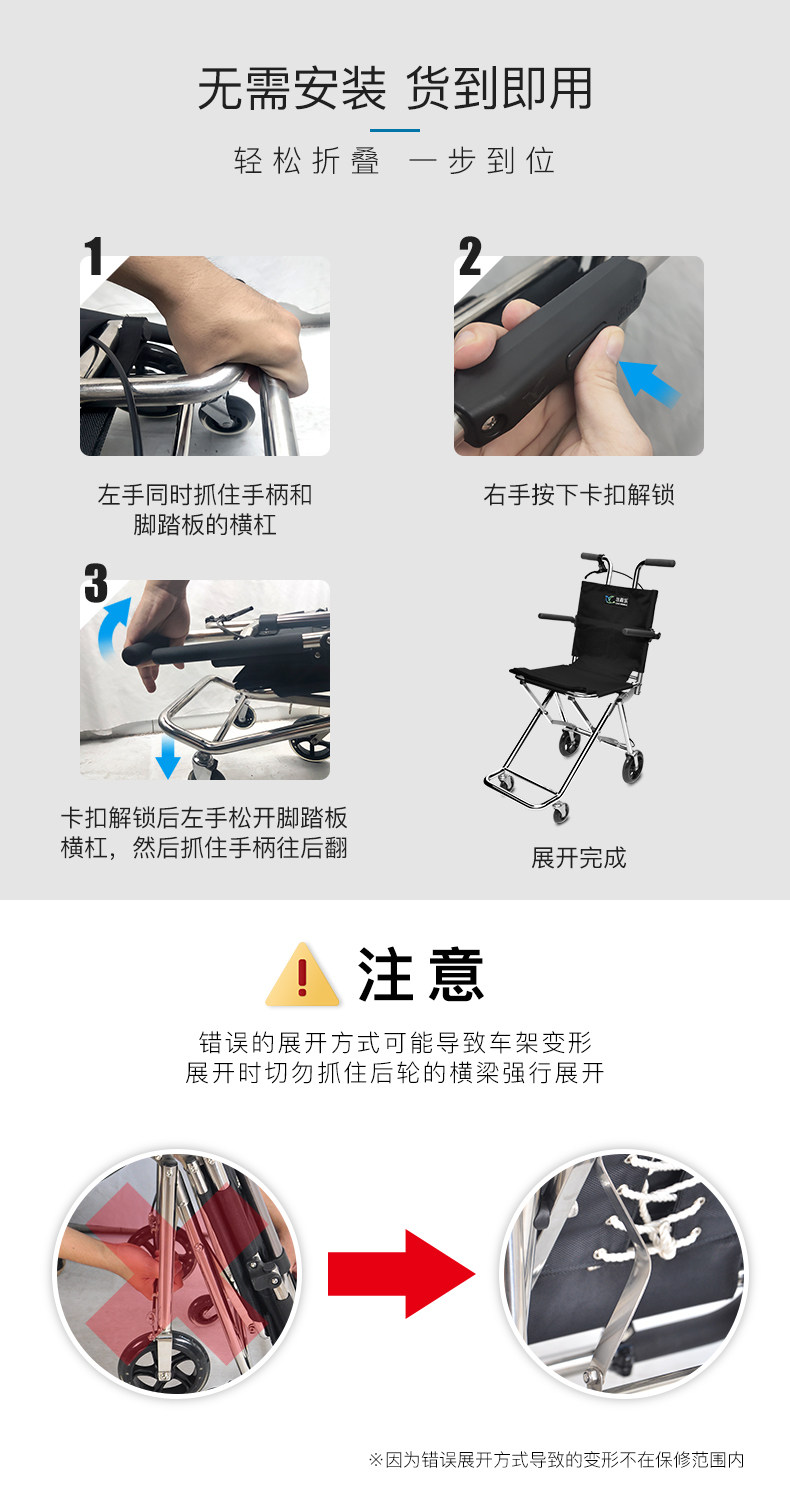 无需安装 货到即用

轻松折叠 一步到位

1

左手同时抓住手柄和脚踏板的横杠

2

右手按下卡扣解锁

3

卡扣解锁后左手松开脚踏板横杠，然后抓住手柄往后翻

展开完成

注意

错误的展开方式可能导致车架变形
展开时切勿抓住后轮的横梁强行展开

※因为错误展开方式导致的变形不在保修范围内