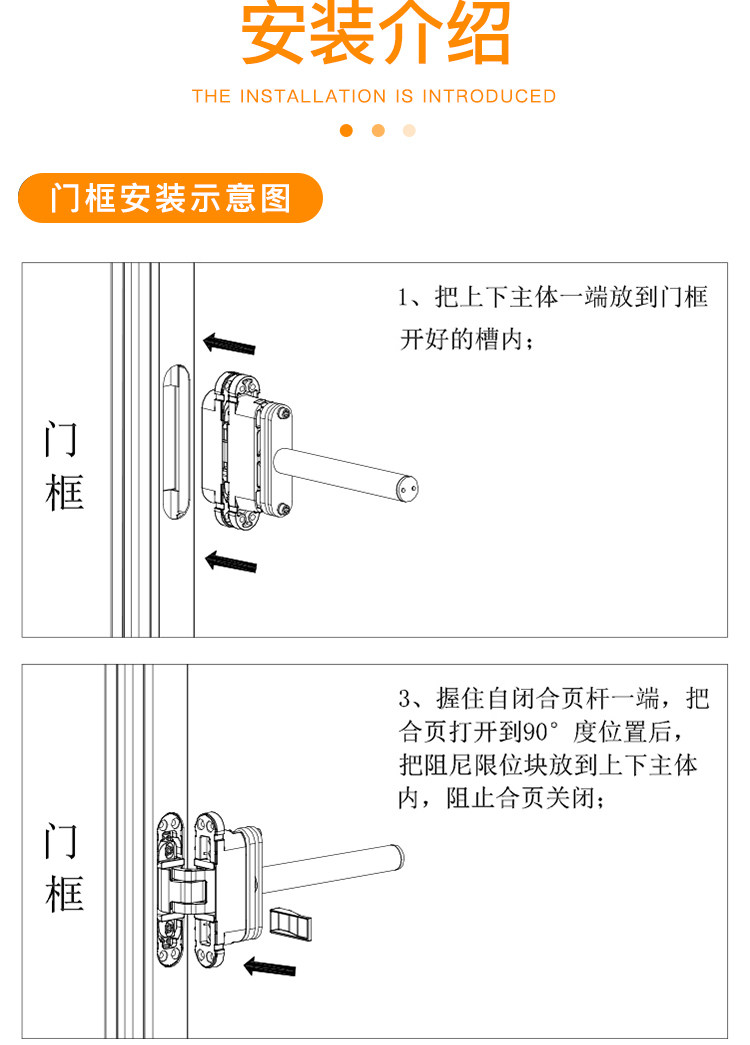 安装介绍

THE INSTALLATION IS INTRODUCED

门框安装示意图

门框

1、把上下主体一端放到门框开好的槽内；

门框

3、握住自闭合页杆一端，把合页打开到90°度位置后，把阻尼限位块放到上下主体内，阻止合页关闭；