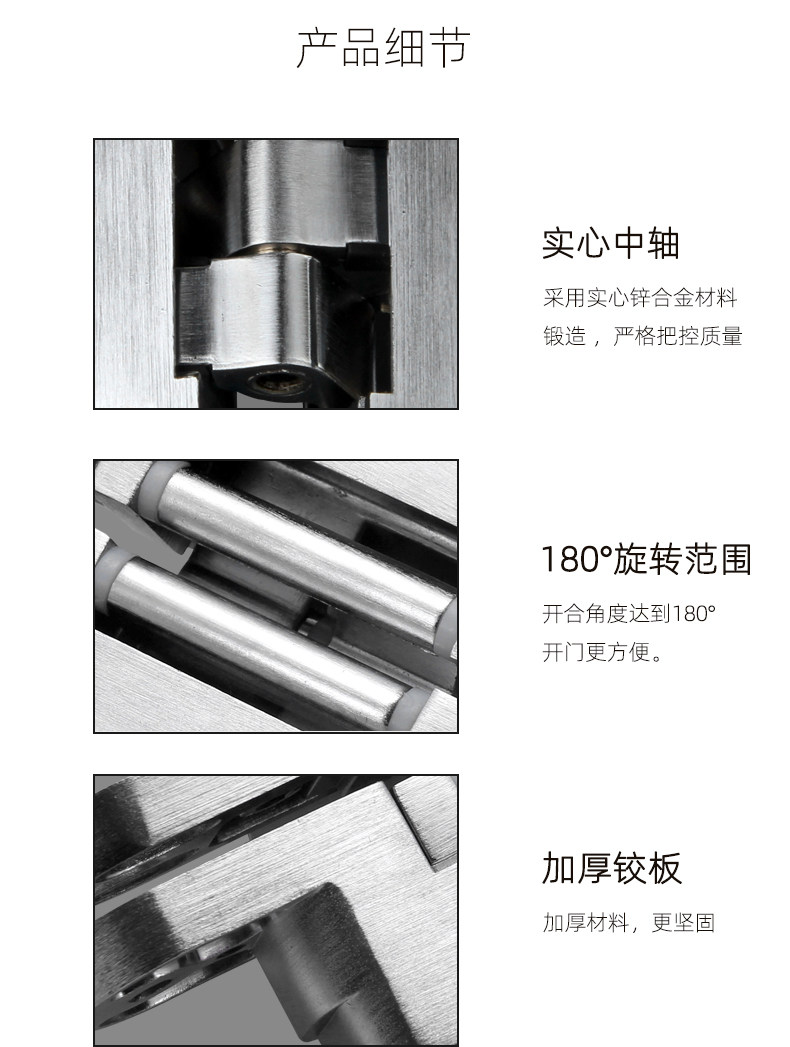 产品细节

实心中轴

采用实心锌合金材料锻造，严格把控质量

180°旋转范围

开合角度达到180°开门更方便。

加厚铰板

加厚材料，更坚固