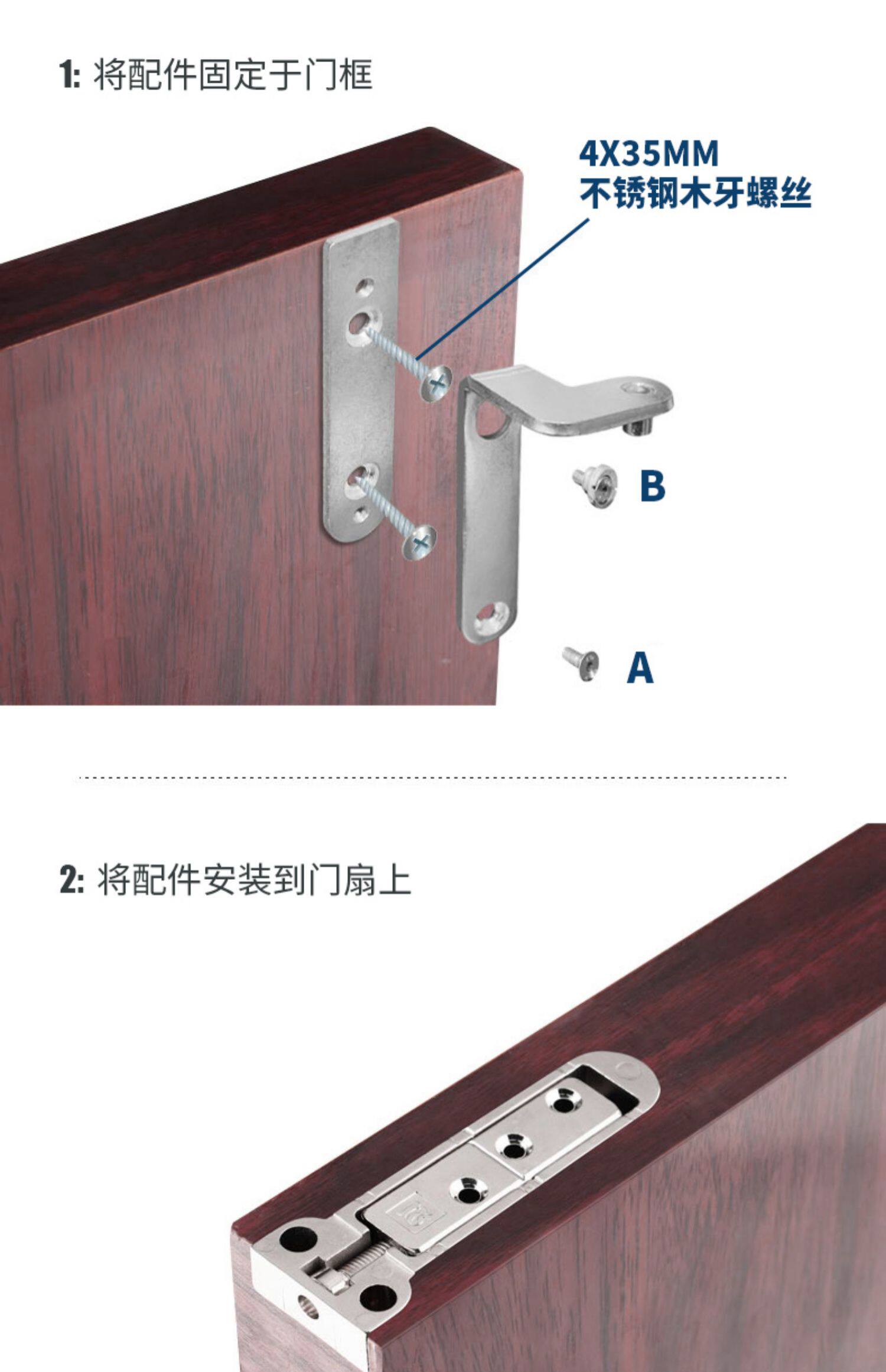 1: 将配件固定于门框

4X35MM
不锈钢木牙螺丝

B

A

2: 将配件安装到门扇上