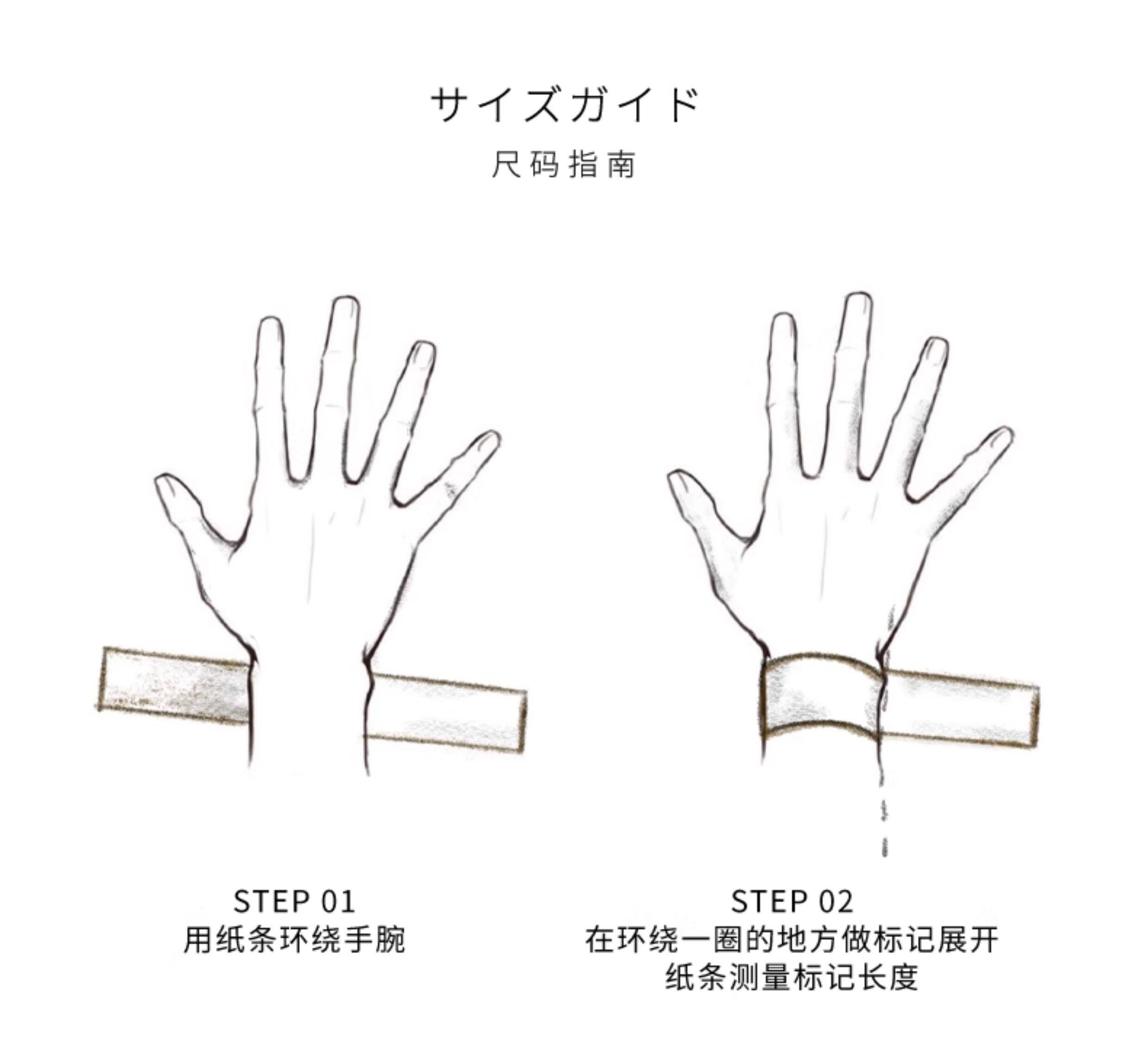 サイズガイド
尺码指南

STEP 01
用纸条环绕手腕

STEP 02
在环绕一圈的地方做标记展开纸条测量标记长度