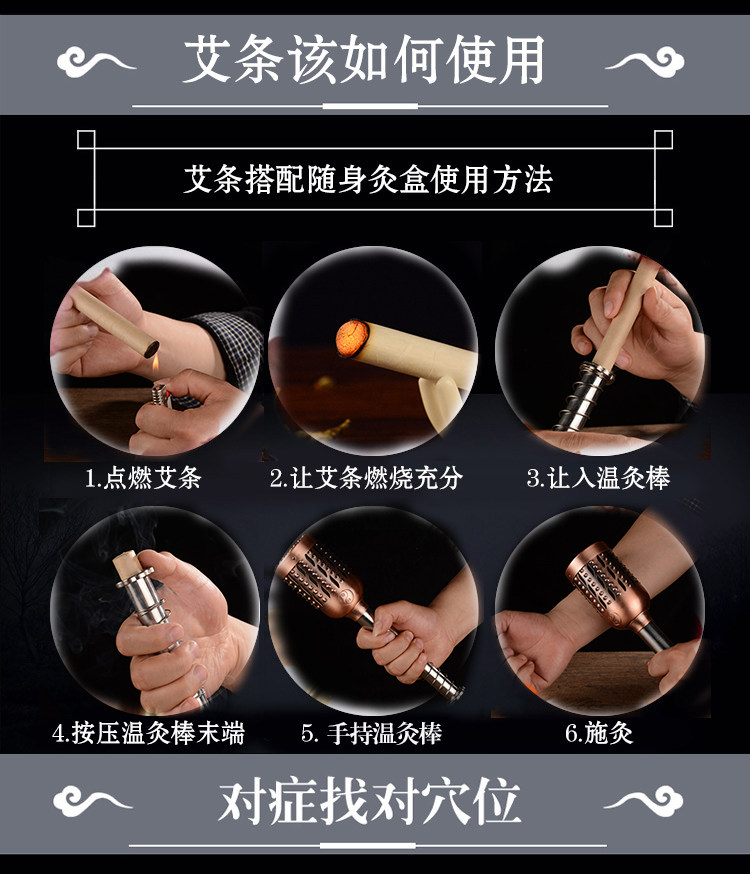 艾条该如何使用

艾条搭配随身灸盒使用方法

1.点燃艾条

2.让艾条燃烧充分

3.让入温灸棒

4.按压温灸棒末端

5. 手持温灸棒

6.施灸

对症找对穴位