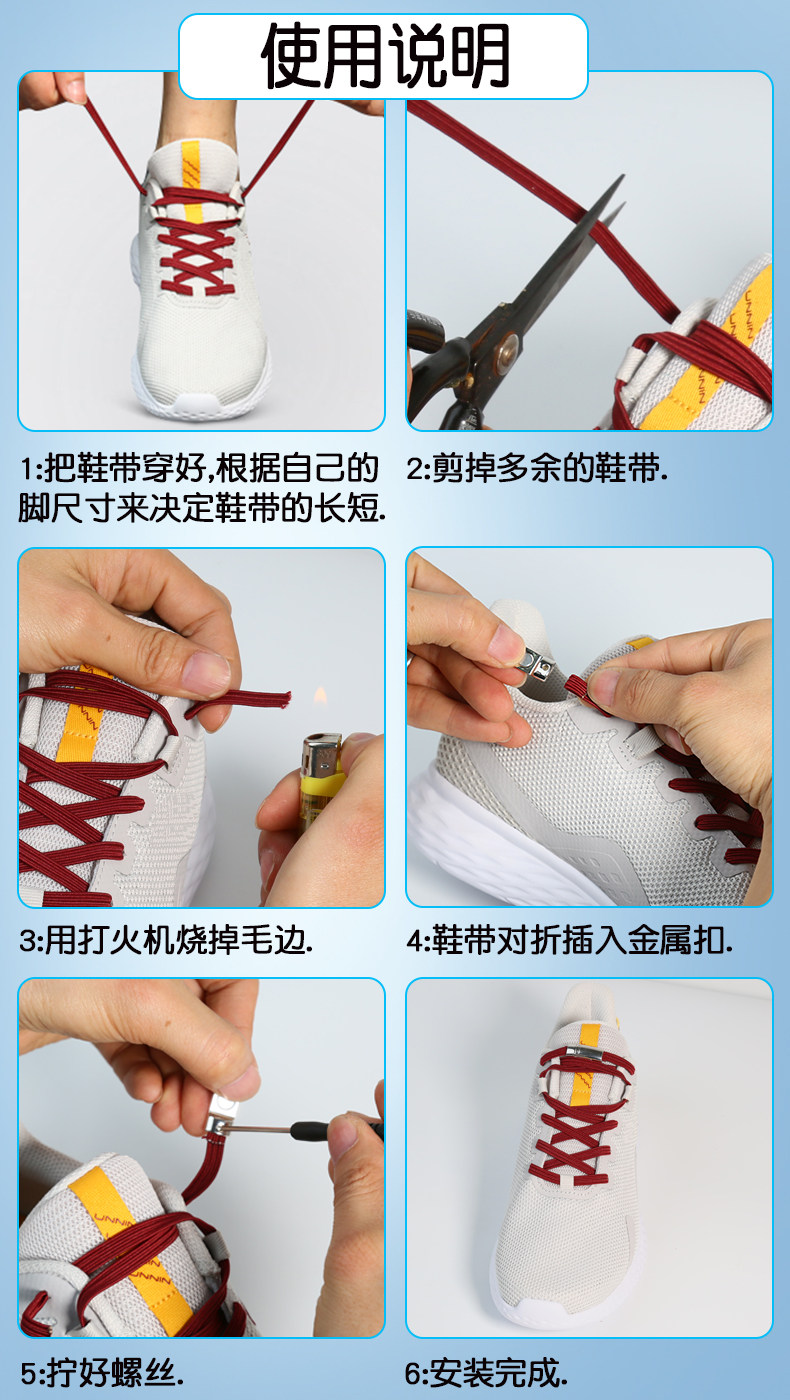 使用说明

1:把鞋带穿好,根据自己的脚尺寸来决定鞋带的长短.

2:剪掉多余的鞋带.

3:用打火机烧掉毛边.

4:鞋带对折插入金属扣.

5:拧好螺丝.

6:安装完成.