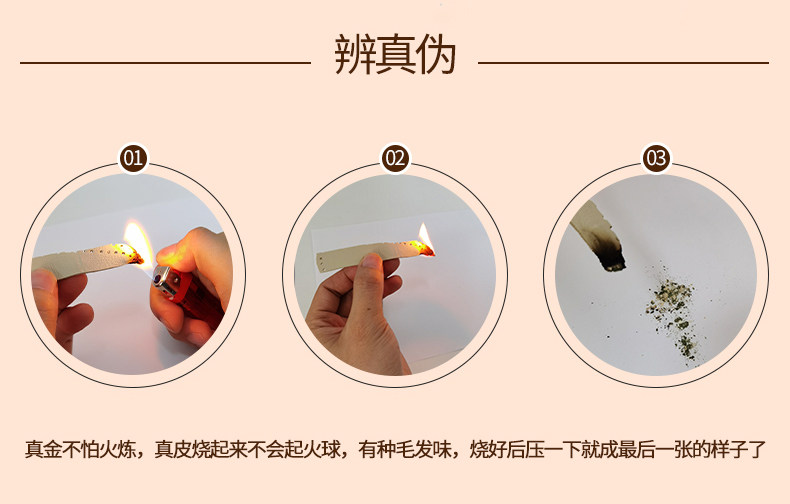 辨真伪

01

02

03

真金不怕火炼，真皮烧起来不会起火球，有种毛发味，烧好后压一下就成最后一张的样子了