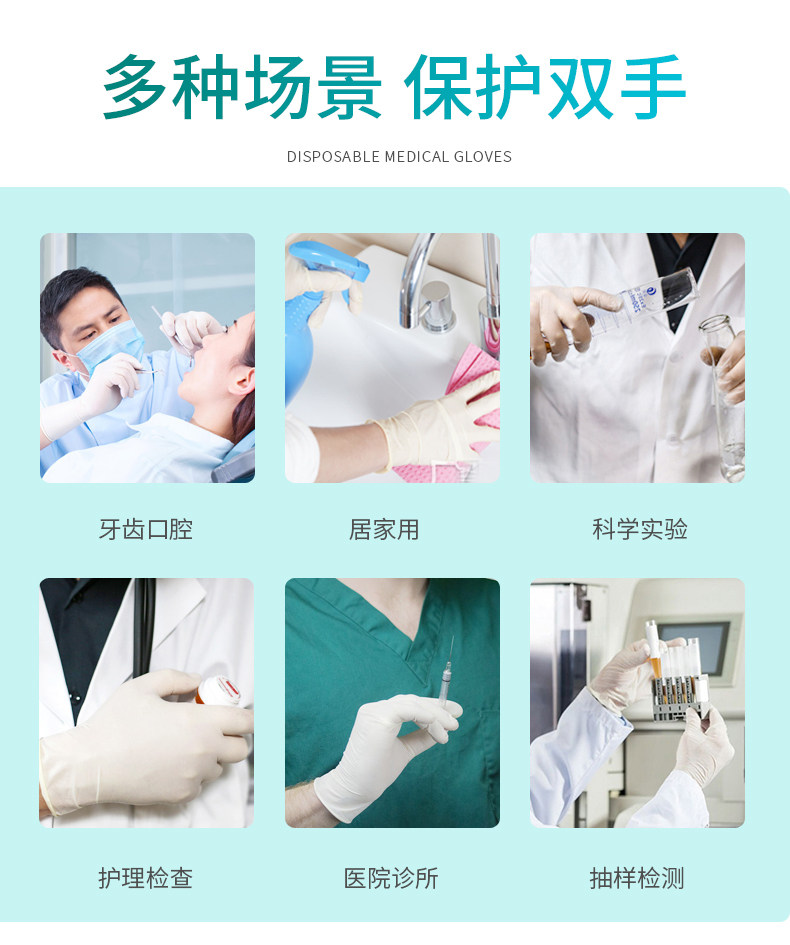 多种场景 保护双手

DISPOSABLE MEDICAL GLOVES

牙齿口腔

居家用

科学实验

护理检查

医院诊所

抽样检测