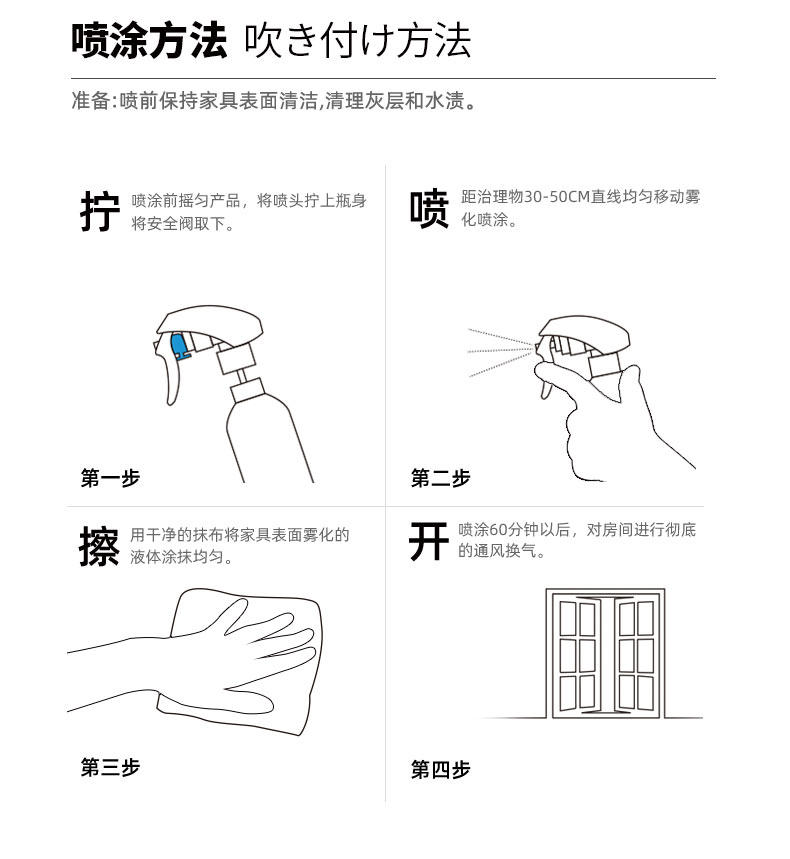 喷涂方法 吹き付け方法

准备:喷前保持家具表面清洁,清理灰层和水渍。

拧 喷涂前摇匀产品，将喷头拧上瓶身将安全阀取下。

第一步

喷 距治理物30-50CM直线均匀移动雾化喷涂。

第二步

擦 用干净的抹布将家具表面雾化的液体涂抹均匀。

第三步

开 喷涂60分钟以后，对房间进行彻底的通风换气。

第四步