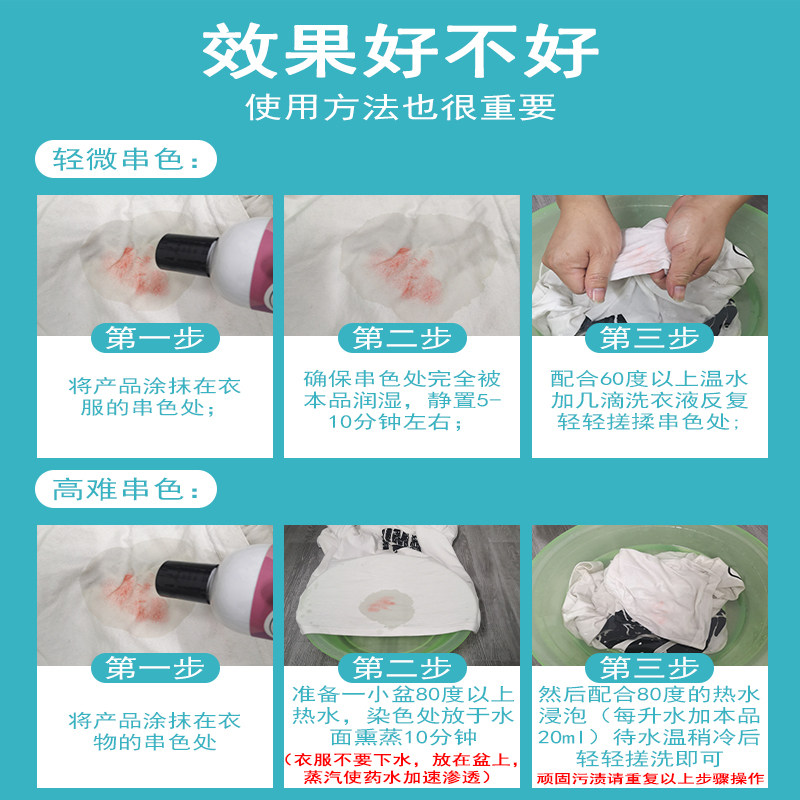 效果好不好
使用方法也很重要

轻微串色：

第一步
将产品涂抹在衣服的串色处；

第二步
确保串色处完全被本品润湿，静置5-10分钟左右；

第三步
配合60度以上温水加几滴洗衣液反复轻轻搓揉串色处；

高难串色：

第一步
将产品涂抹在衣物的串色处

第二步
准备一小盆80度以上热水，染色处放于水面熏蒸10分钟
（衣服不要下水，放在盆上，蒸汽使药水加速渗透）

第三步
然后配合80度的热水浸泡（每升水加本品20ml）待水温稍冷后轻轻搓洗即可
顽固污渍请重复以上步骤操作