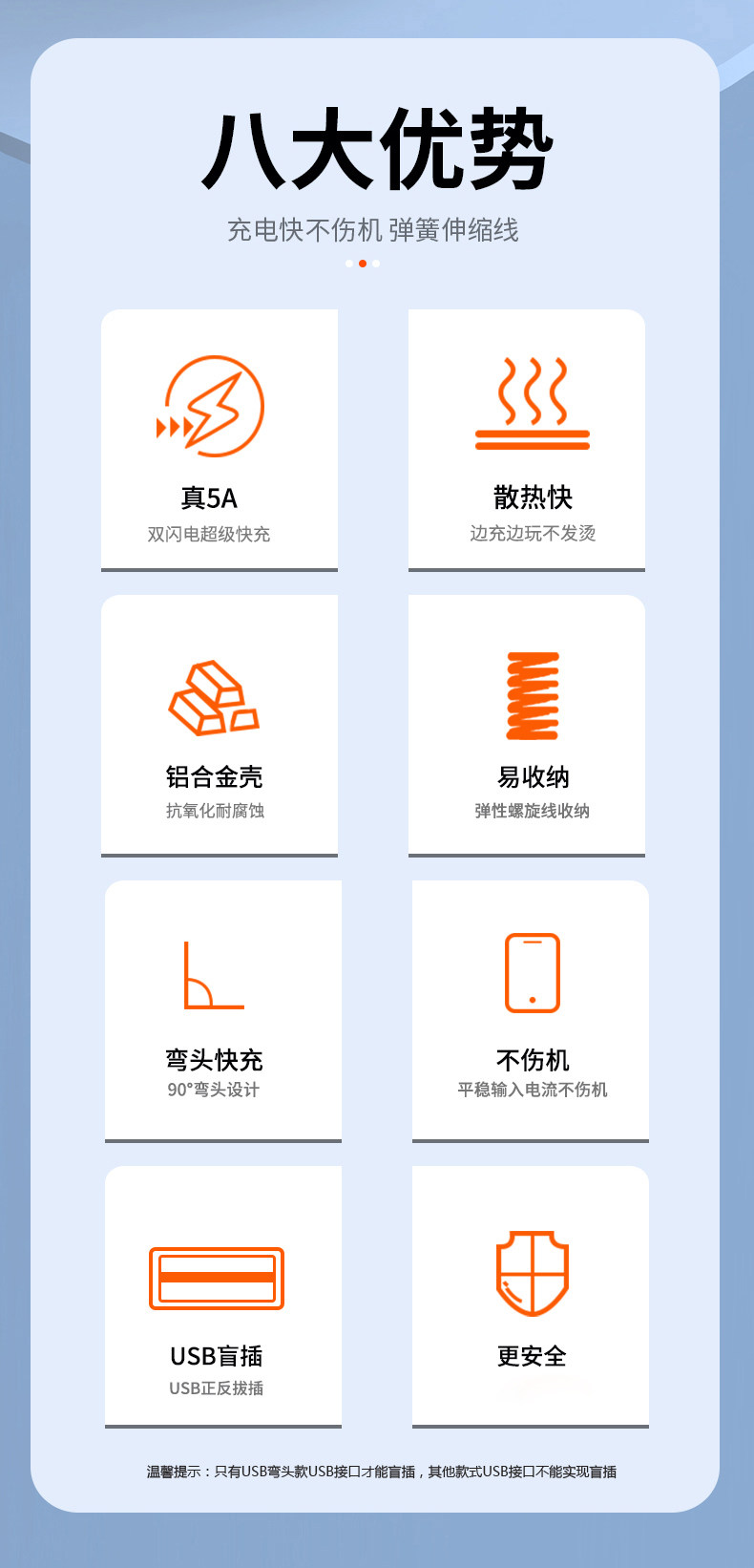 八大优势

充电快不伤机 弹簧伸缩线

真5A
双闪电超级快充

散热快
边充边玩不发烫

铝合金壳
抗氧化耐腐蚀

易收纳
弹性螺旋线收纳

弯头快充
90°弯头设计

不伤机
平稳输入电流不伤机

USB盲插
USB正反拔插

更安全

温馨提示：只有USB弯头款USB接口才能盲插，其他款式USB接口不能实现盲插