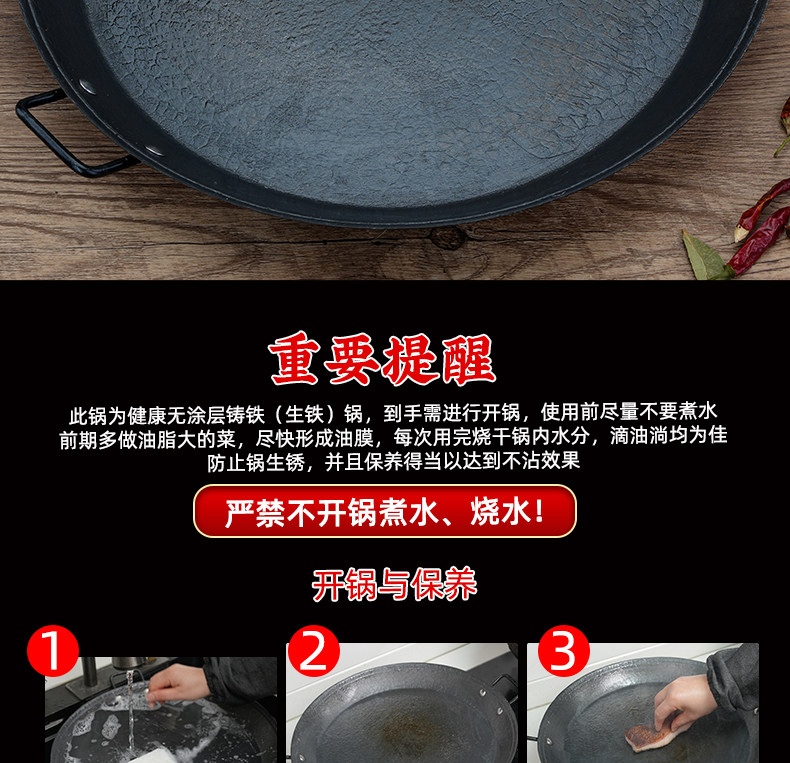 重要提醒

此锅为健康无涂层铸铁（生铁）锅，到手需进行开锅，使用前尽量不要煮水
前期多做油脂大的菜，尽快形成油膜，每次用完烧干锅内水分，滴油淌均为佳
防止锅生锈，并且保养得当以达到不沾效果

严禁不开锅煮水、烧水！

开锅与保养

1

2

3