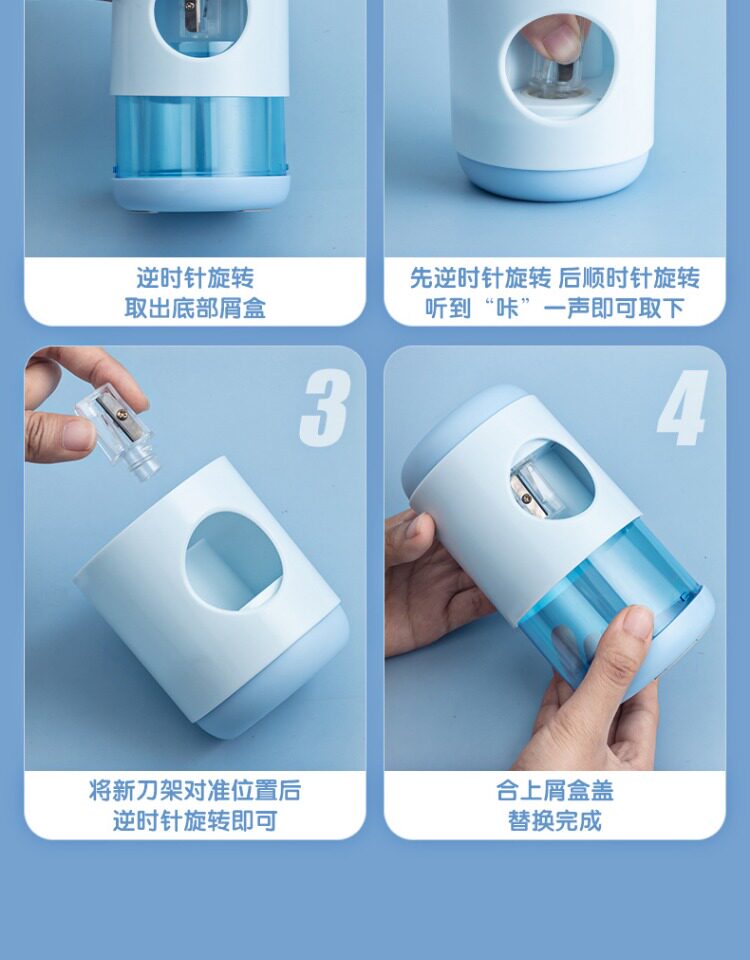 逆时针旋转
取出底部屑盒

先逆时针旋转 后顺时针旋转
听到“咔”一声即可取下

3

将新刀架对准位置后
逆时针旋转即可

4

合上屑盒盖
替换完成