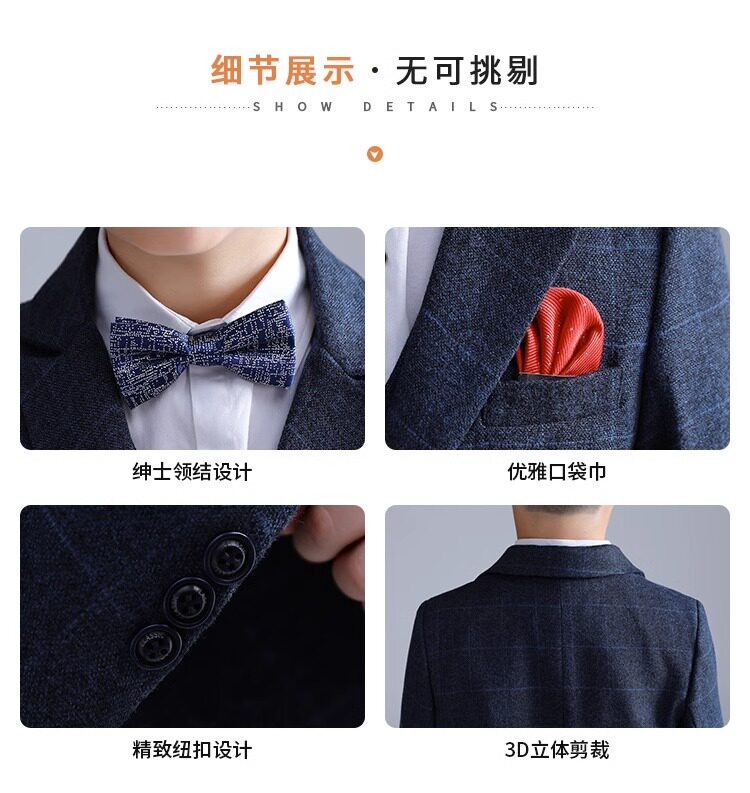 细节展示 · 无可挑剔

SHOW DETAILS

绅士领结设计

优雅口袋巾

精致纽扣设计

3D立体剪裁