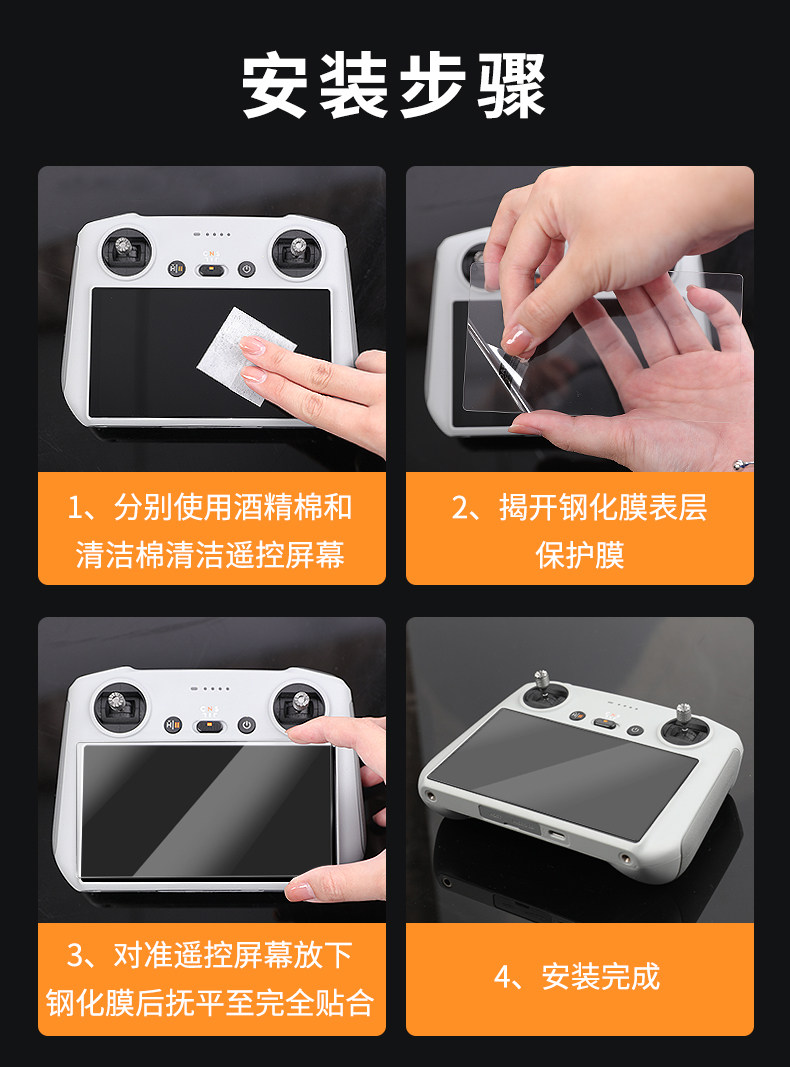 安装步骤

1、分别使用酒精棉和清洁棉清洁遥控屏幕

2、揭开钢化膜表层保护膜

3、对准遥控屏幕放下钢化膜后抚平至完全贴合

4、安装完成